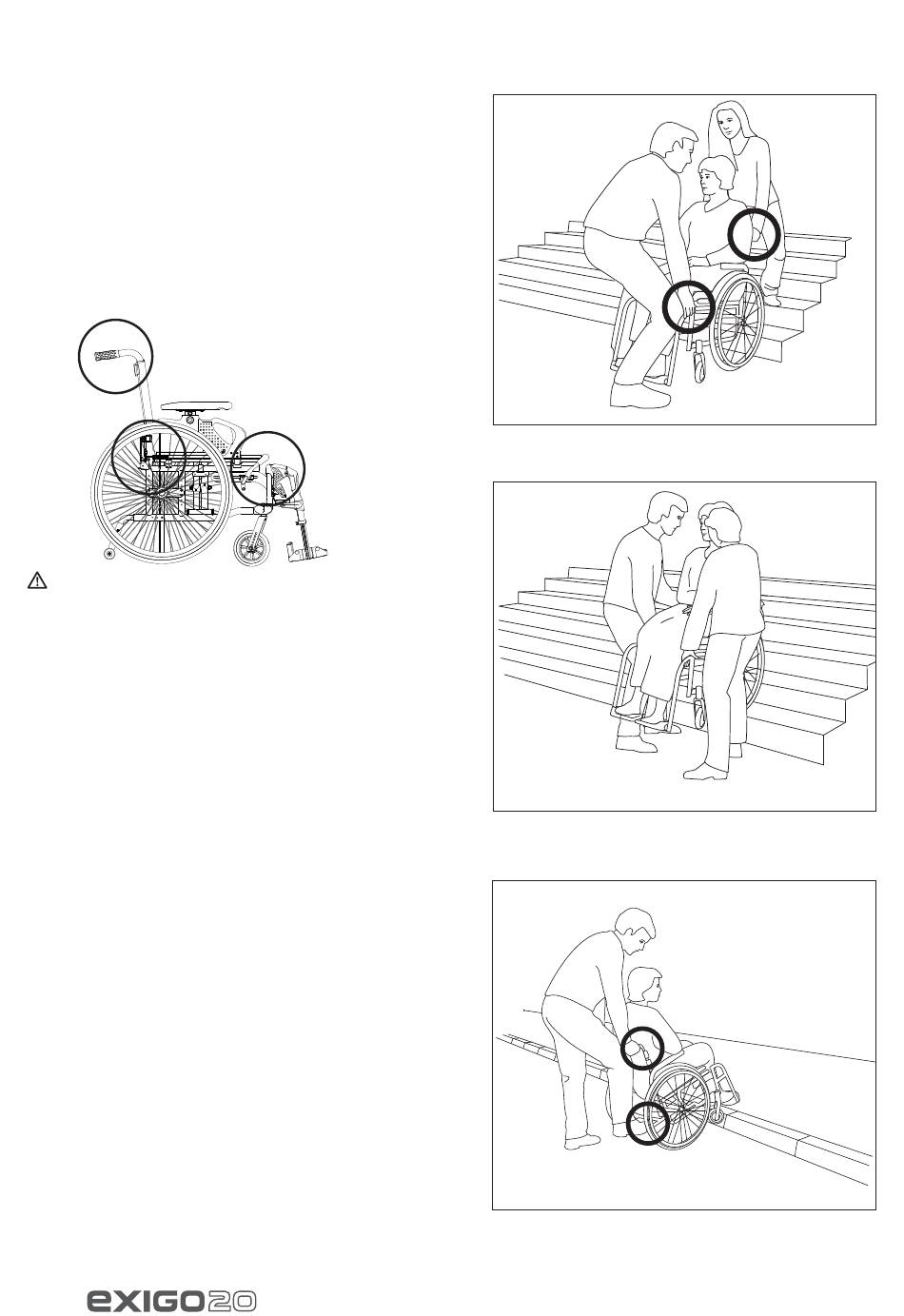 exigo20