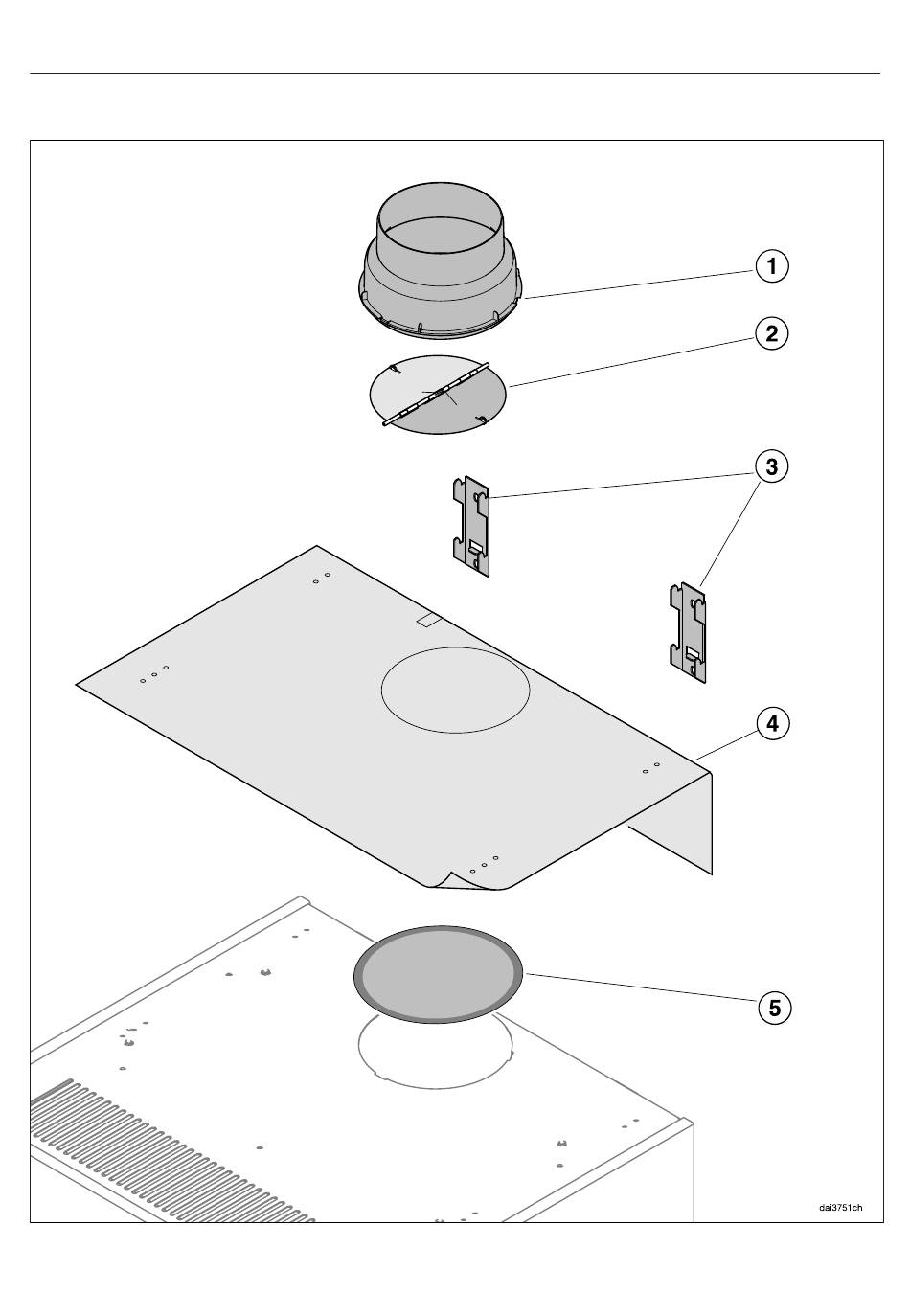 1
2
3
4
5
dai3751ch