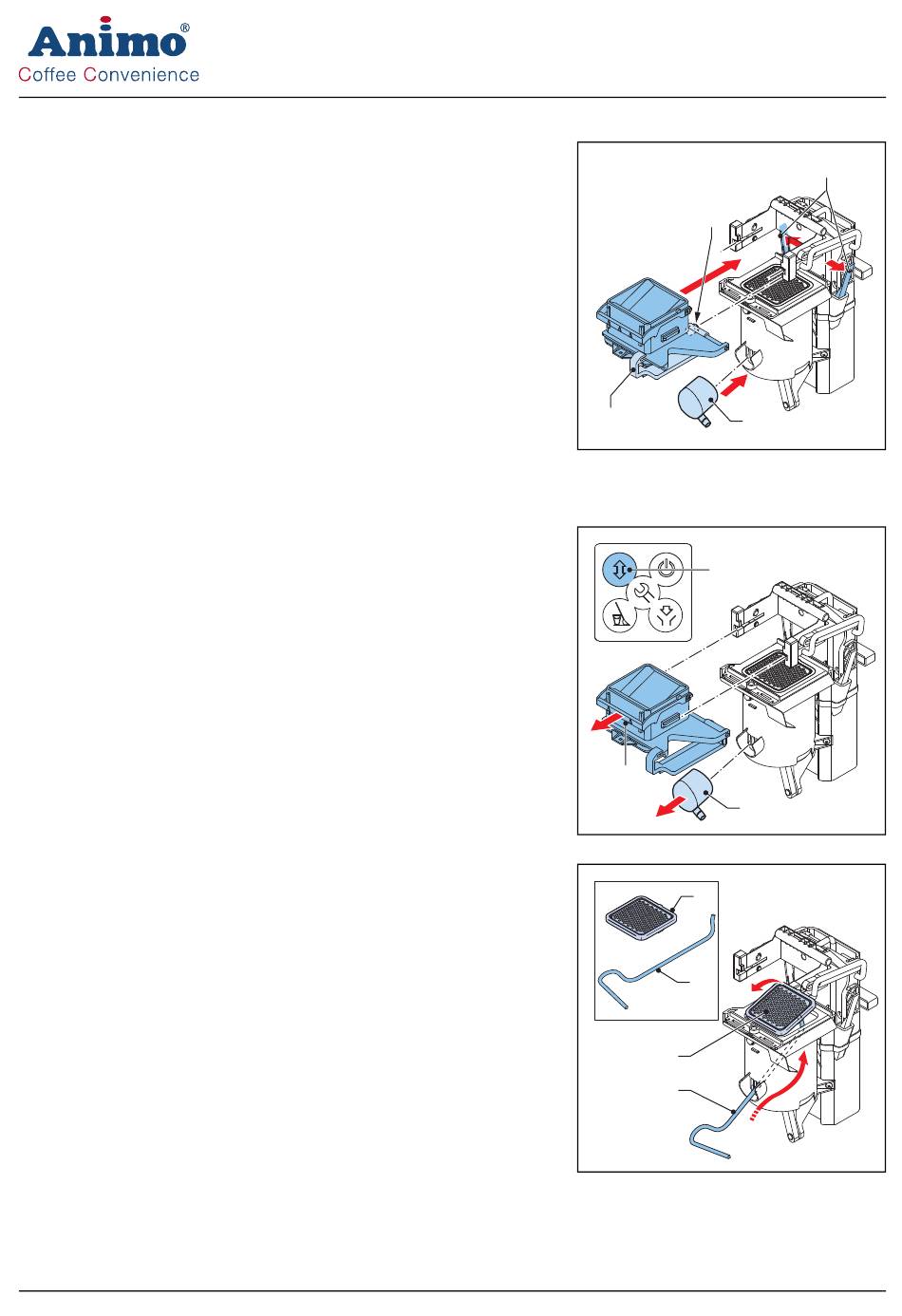 Animo®
Coffee Convenience