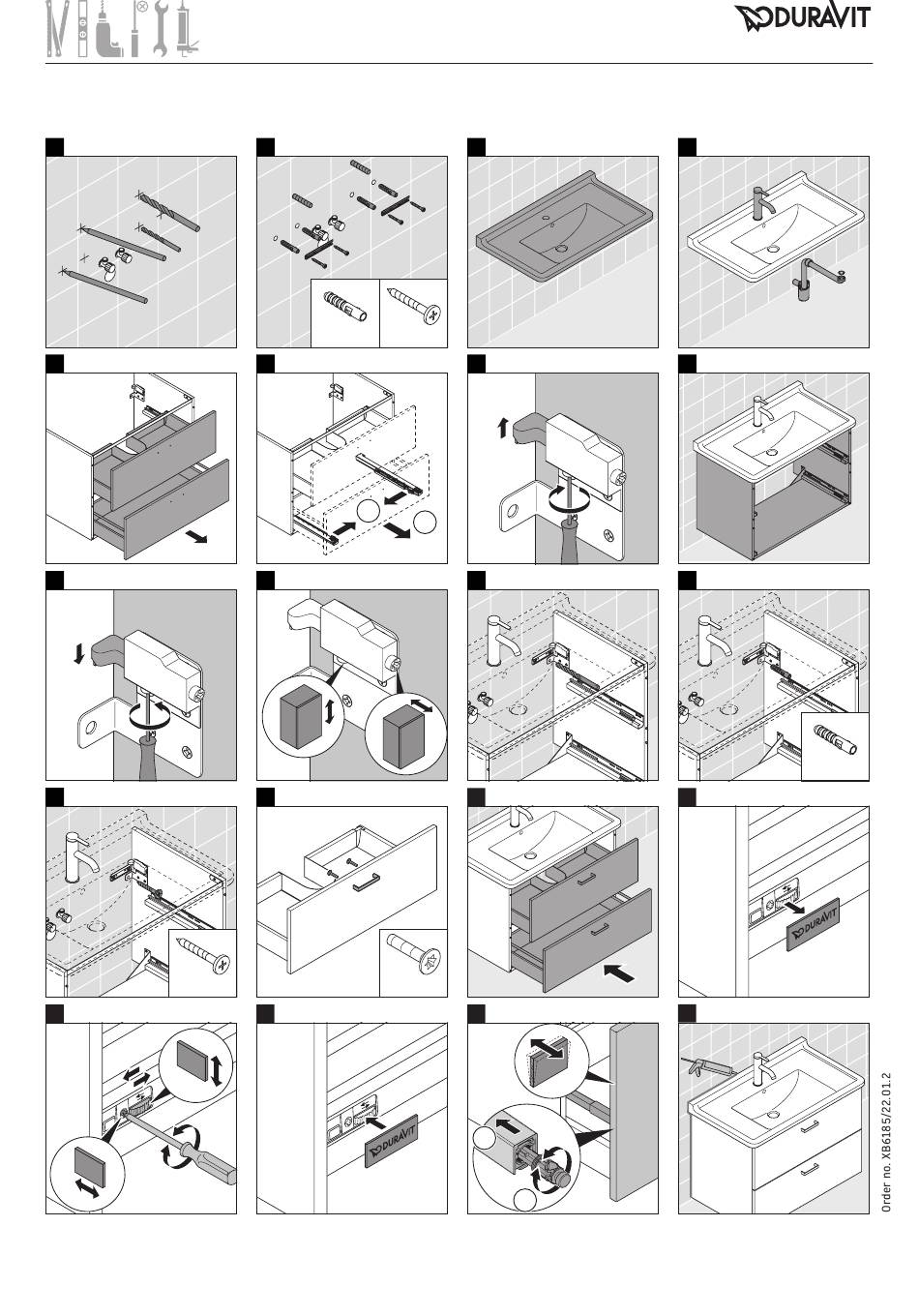 DURAVIT

DURAVIT

DURAVIT

Order no. XB6185/22.01.2