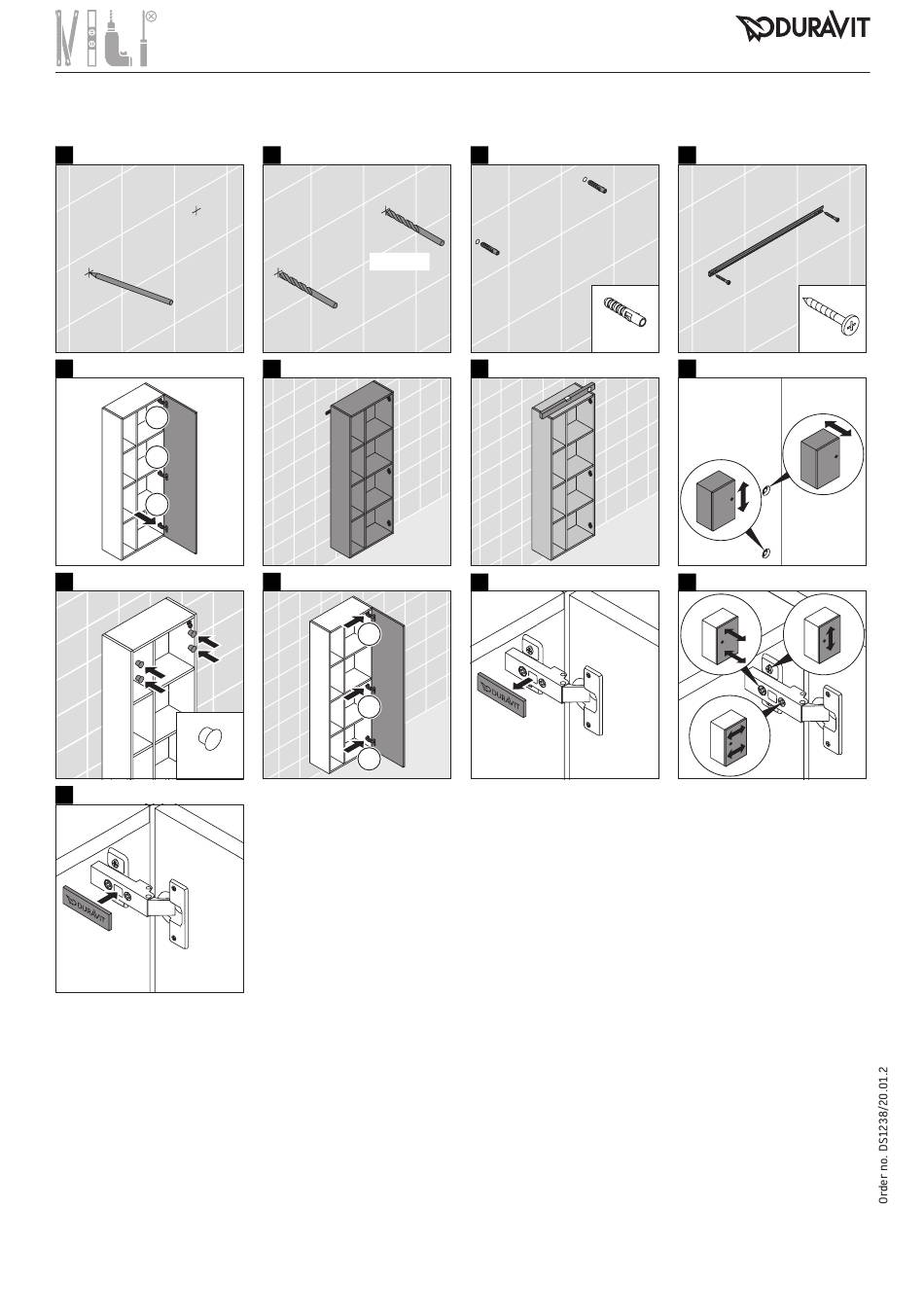 DURAVIT

DURAVIT

DURAVIT

Order no. DS1238/20.01.2