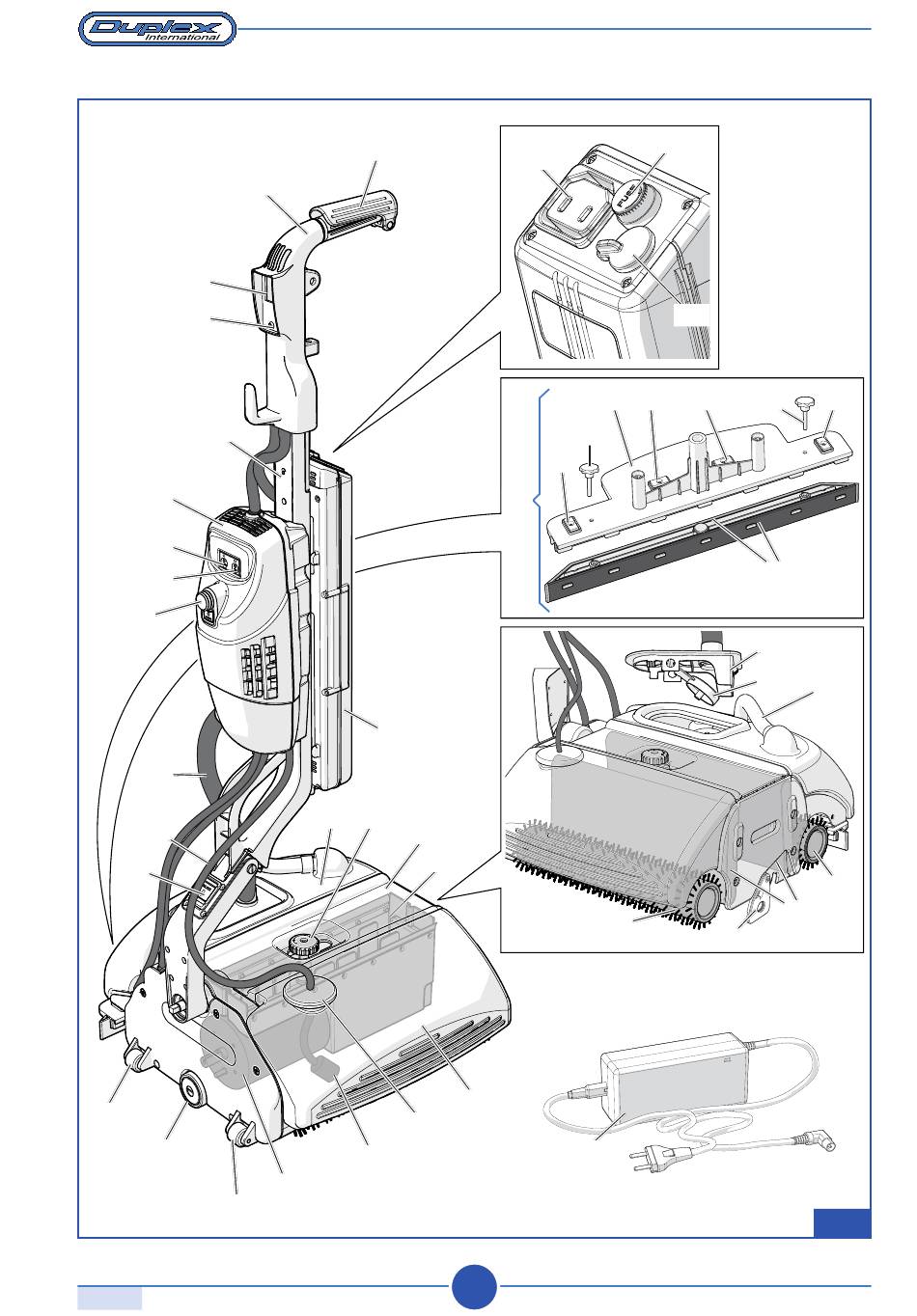 Duplex International

FUSE