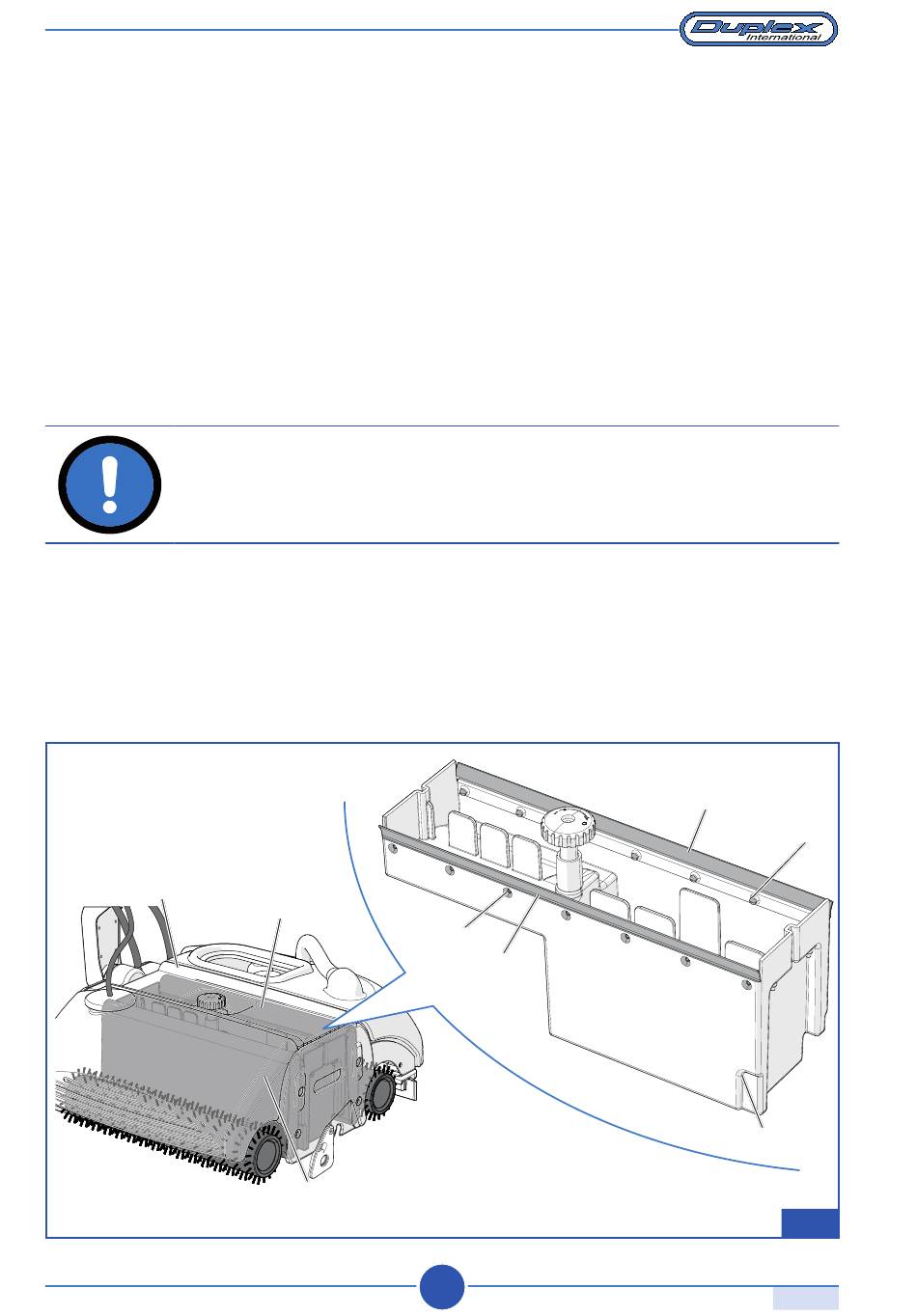 Duplex International