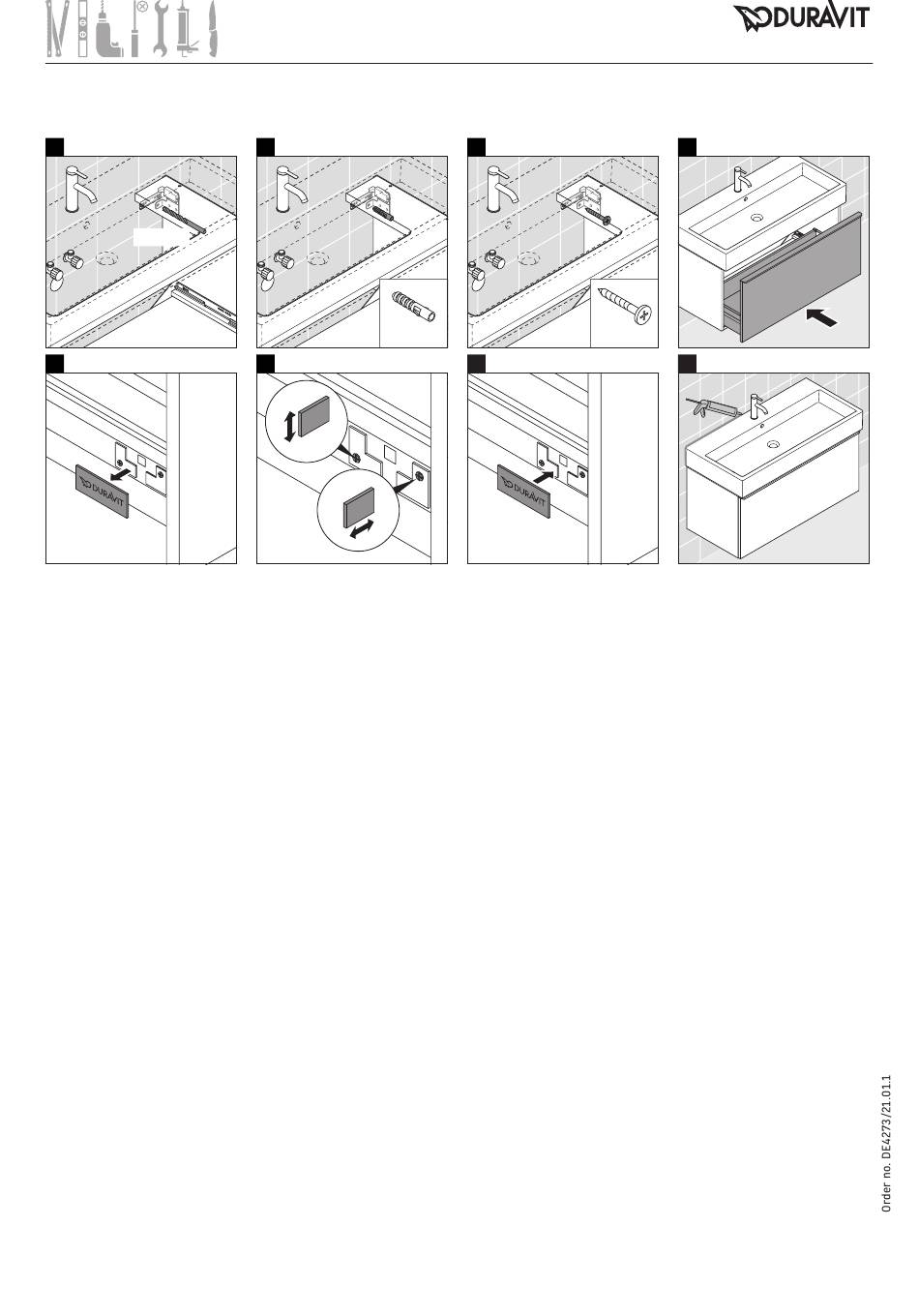 DURAVIT

DURAVIT

DURAVIT

Order no. DE4273/21.01.1