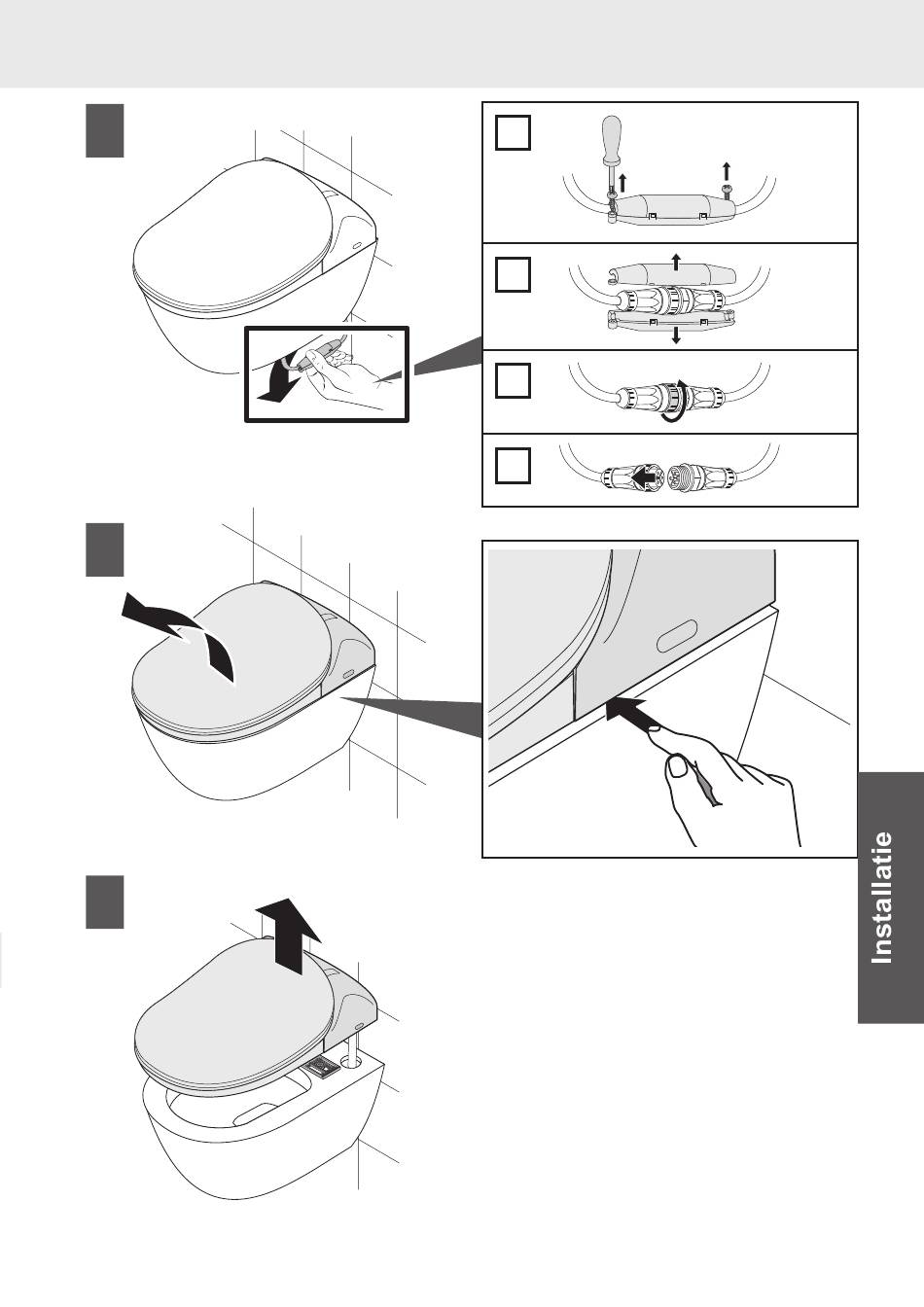 Installatie