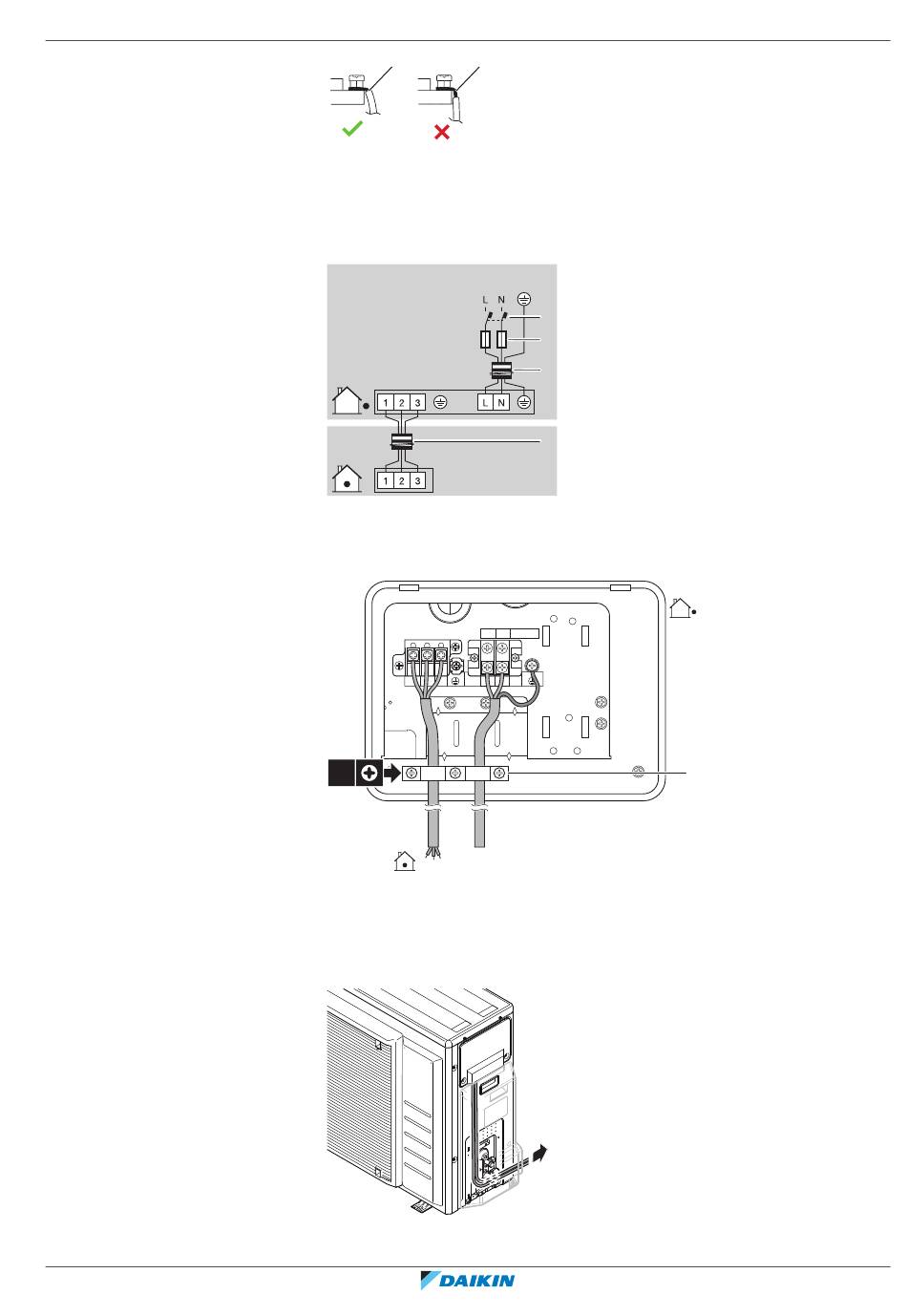 L N

1 2 3 L N

1 2 3

DAIKIN