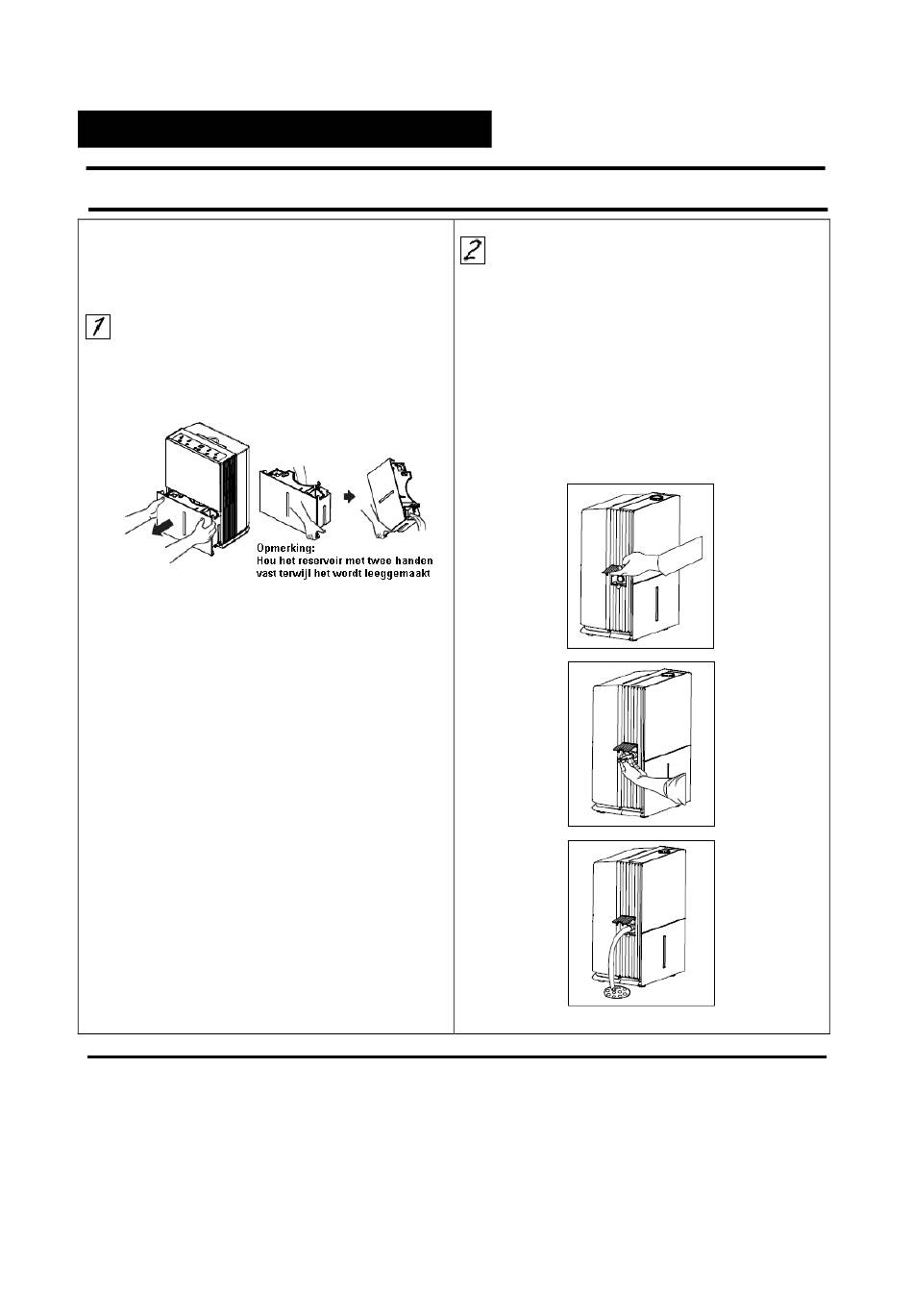 1

Opmerking:
Hou het reservoir met twee handen vast terwijl het wordt leeggemaakt

2