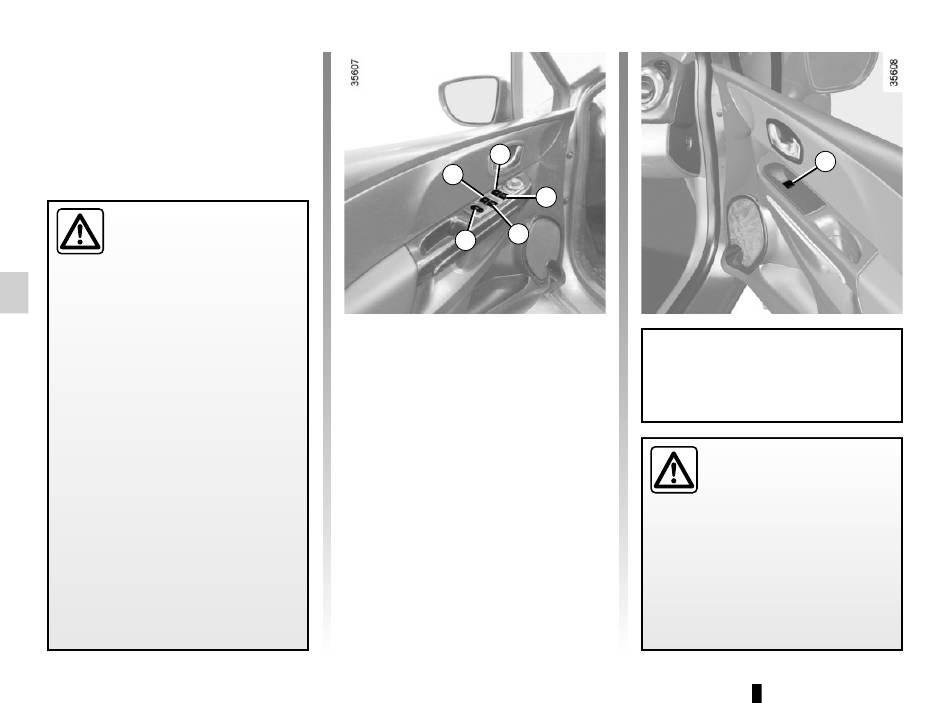 35607

35608