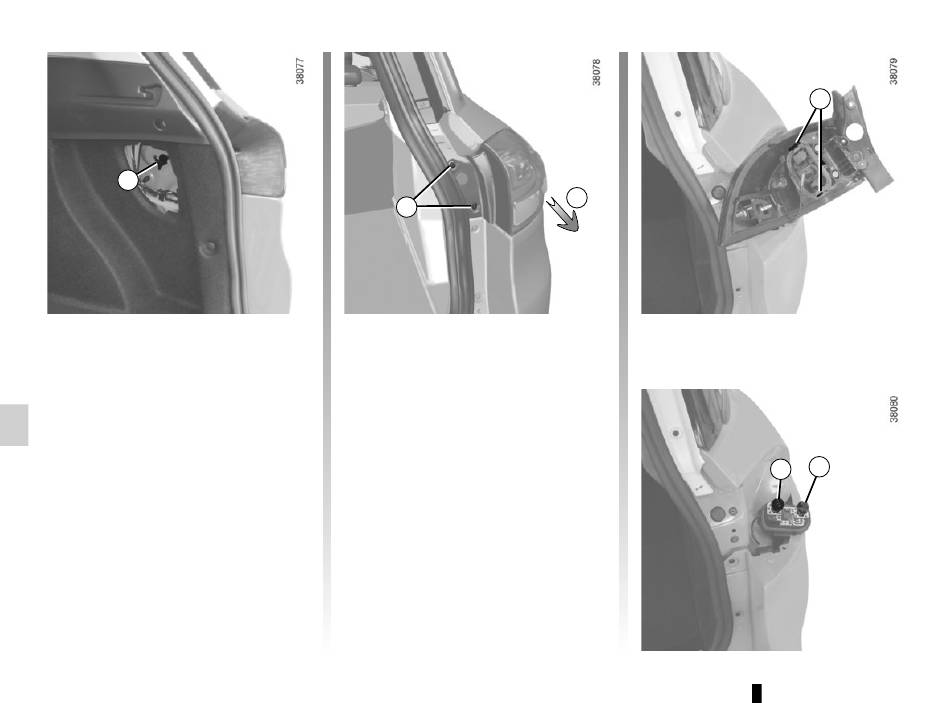 38077

38078

38079

38080