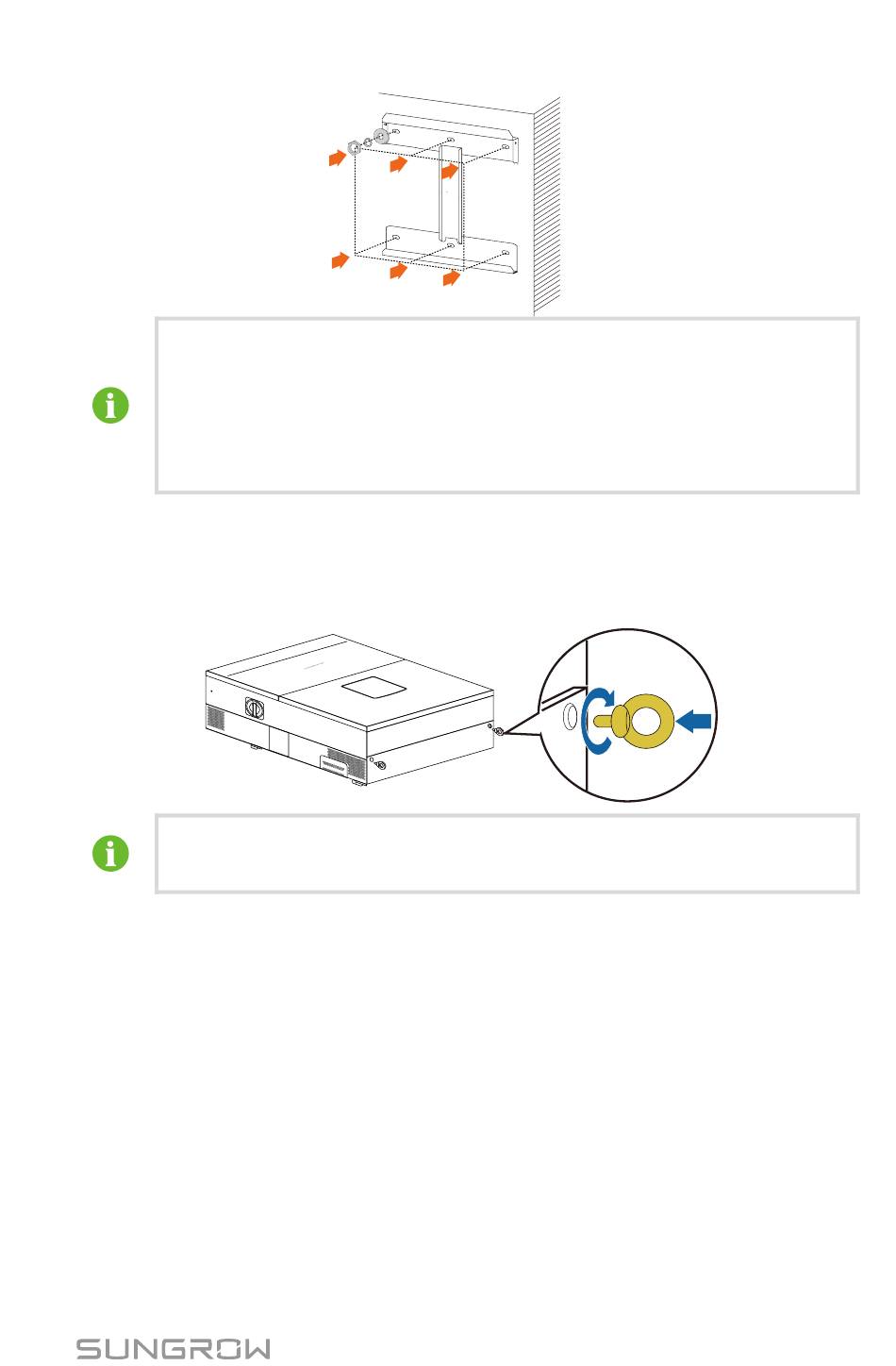 SUNGROW