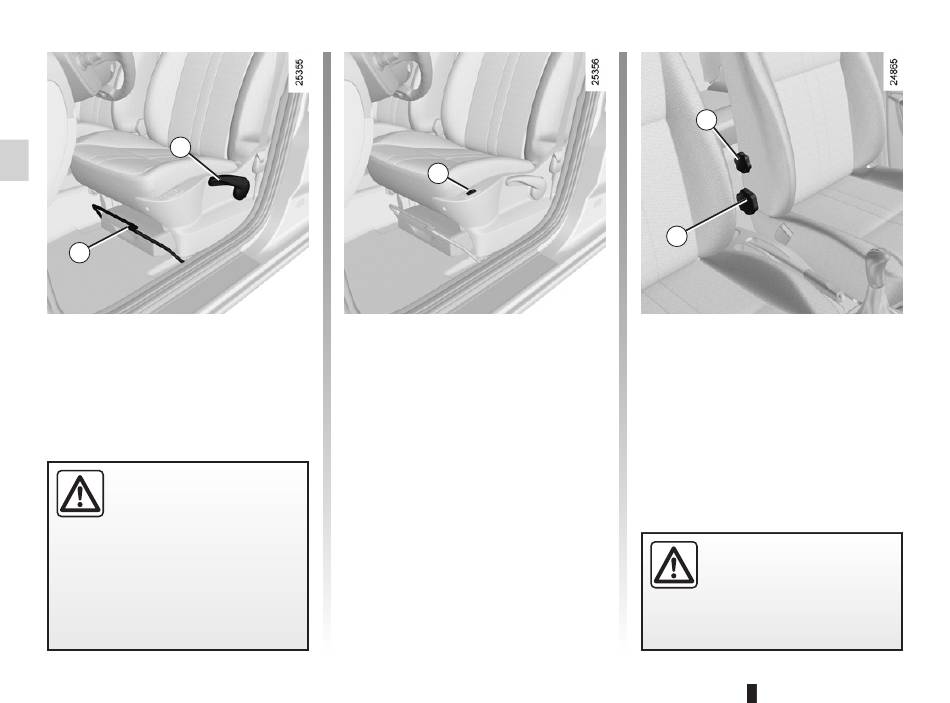 25355

25356

24865