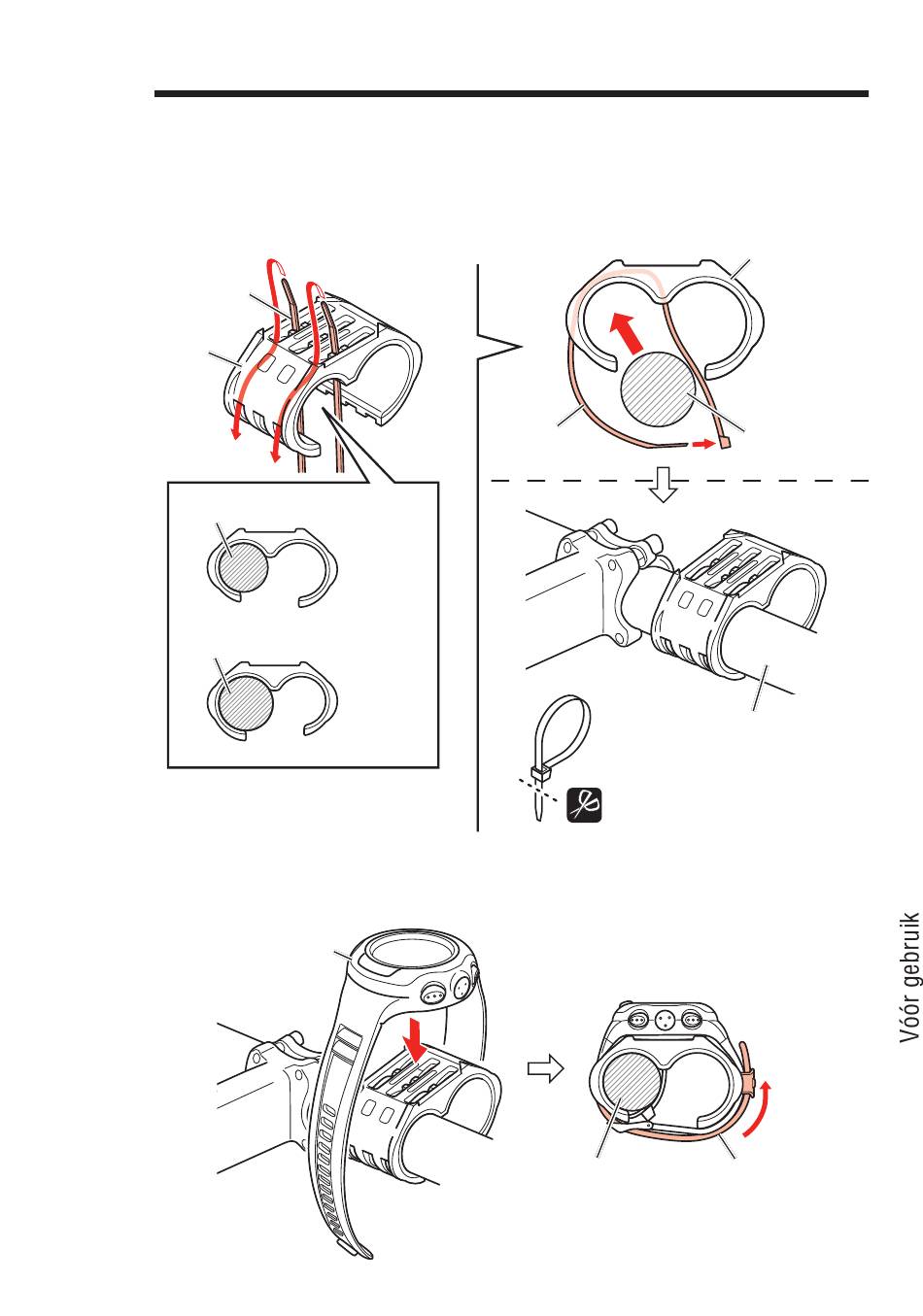 Vóór gebruik