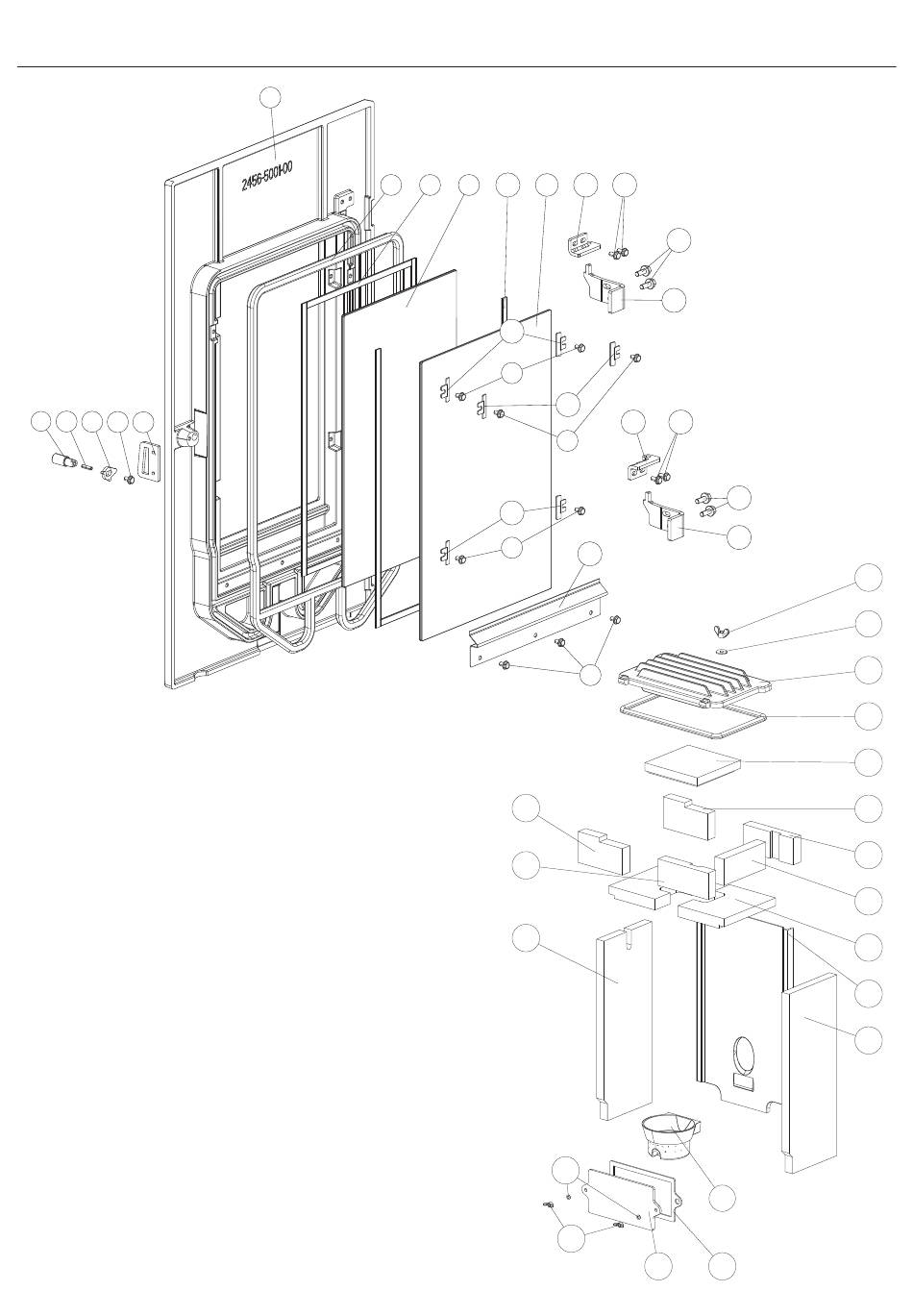 2456-5001-00