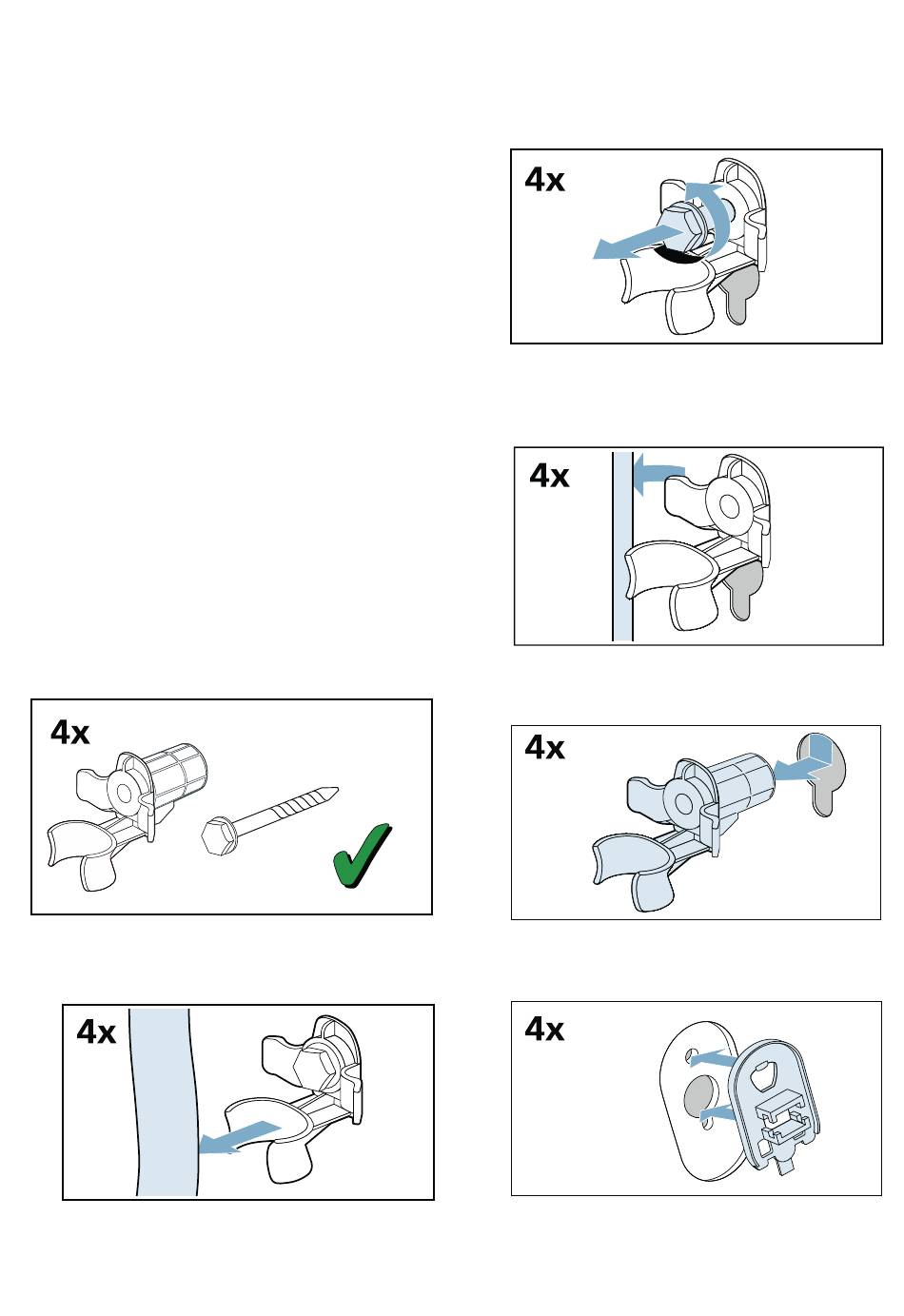 4x

4x

4x

4x

4x

4x