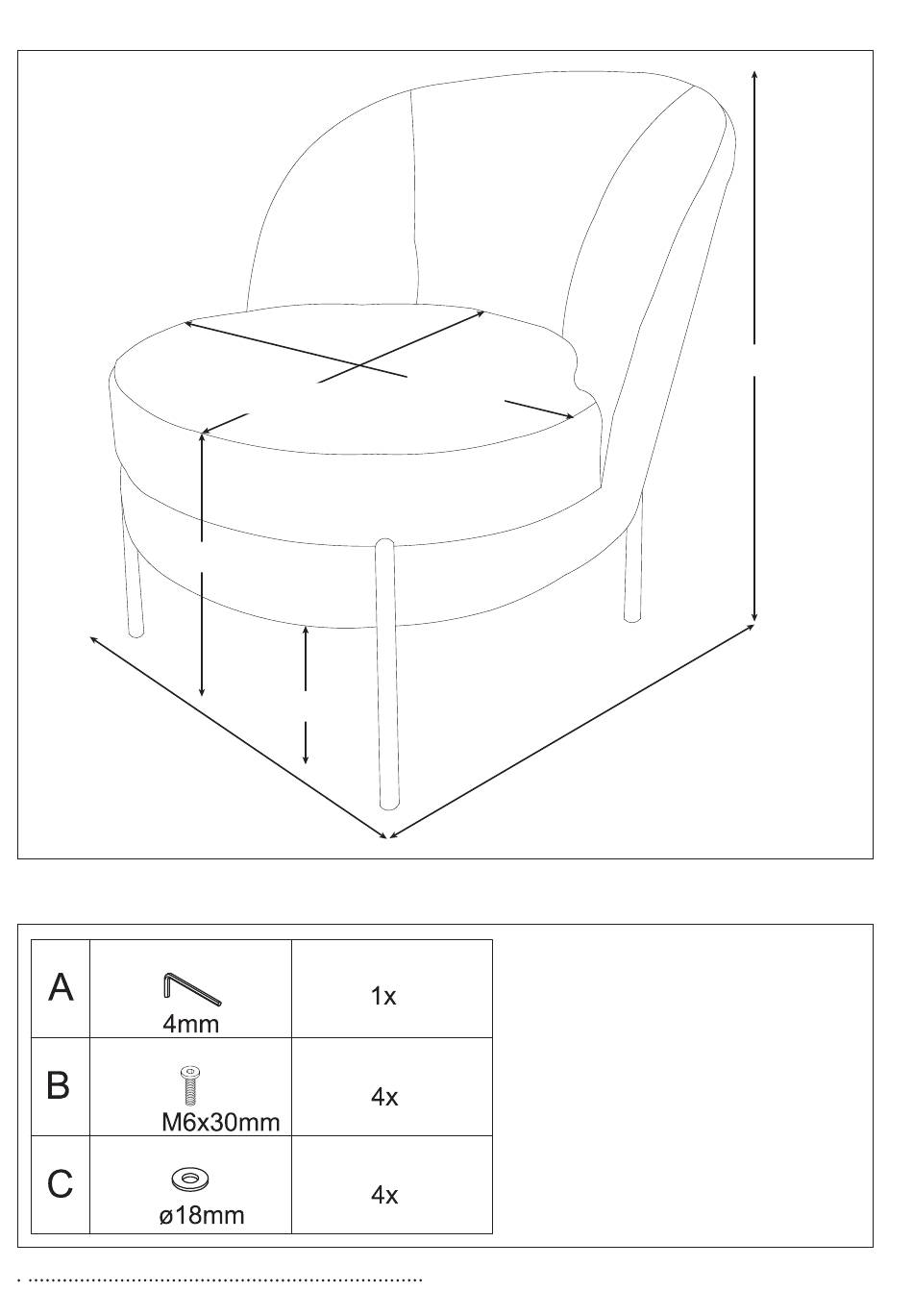 | A | 4mm | 1x |
|---|---|---|
| B | M6x30mm | 4x |
| C | ø18mm | 4x |