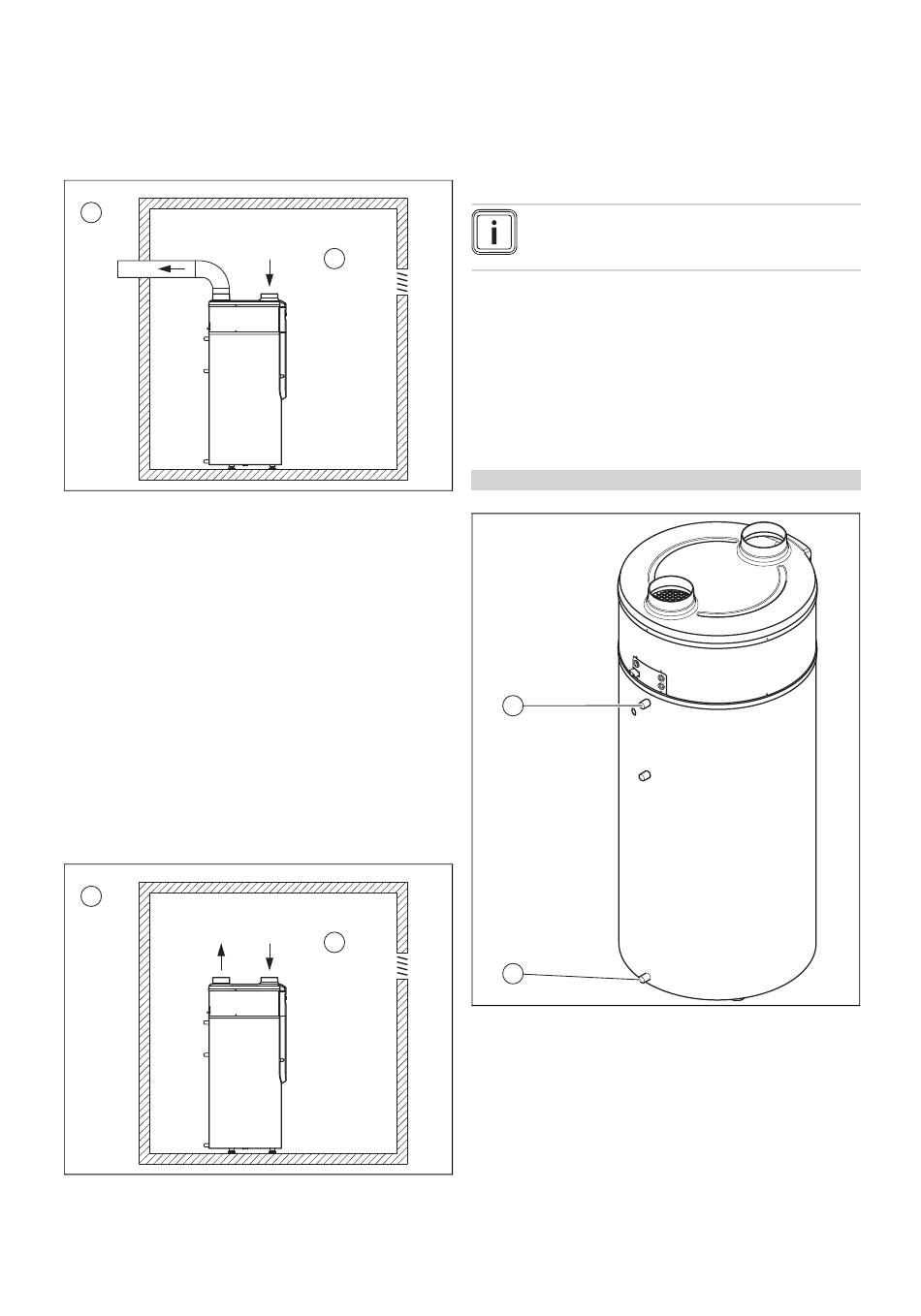 i