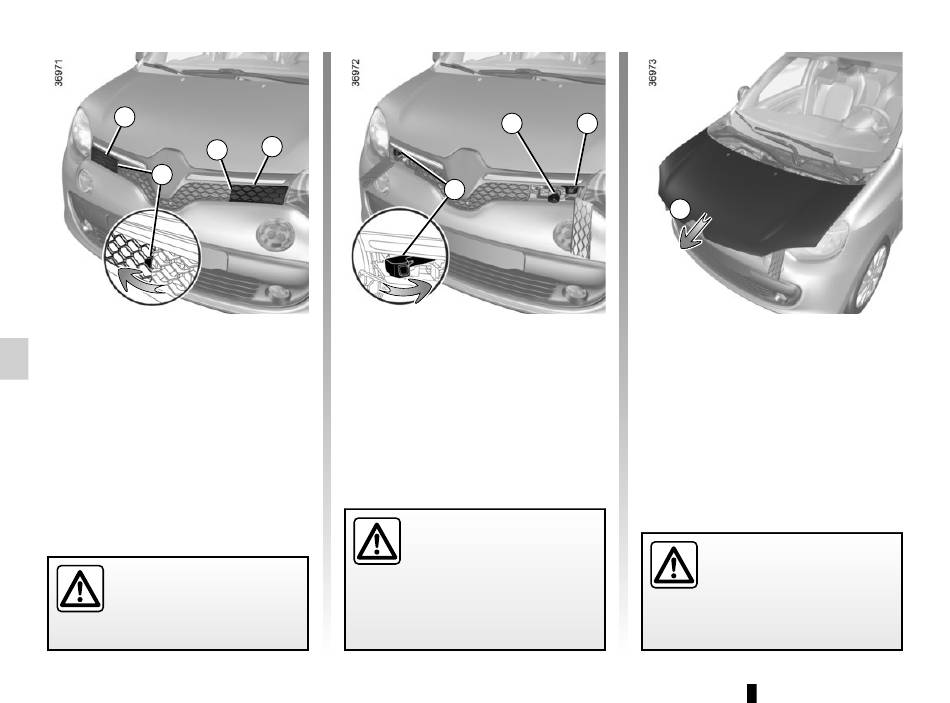 36971

36972

36973