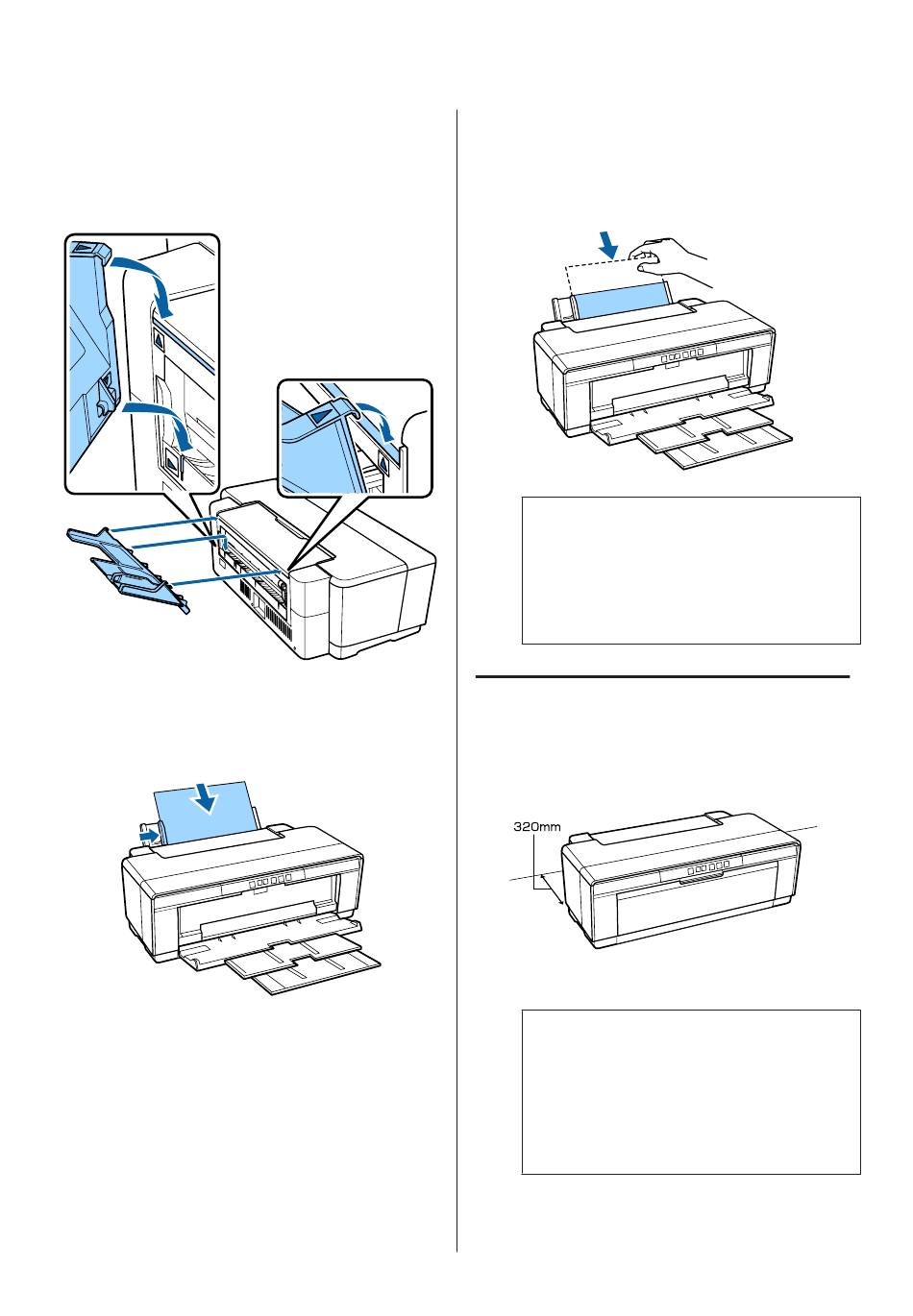 320mm