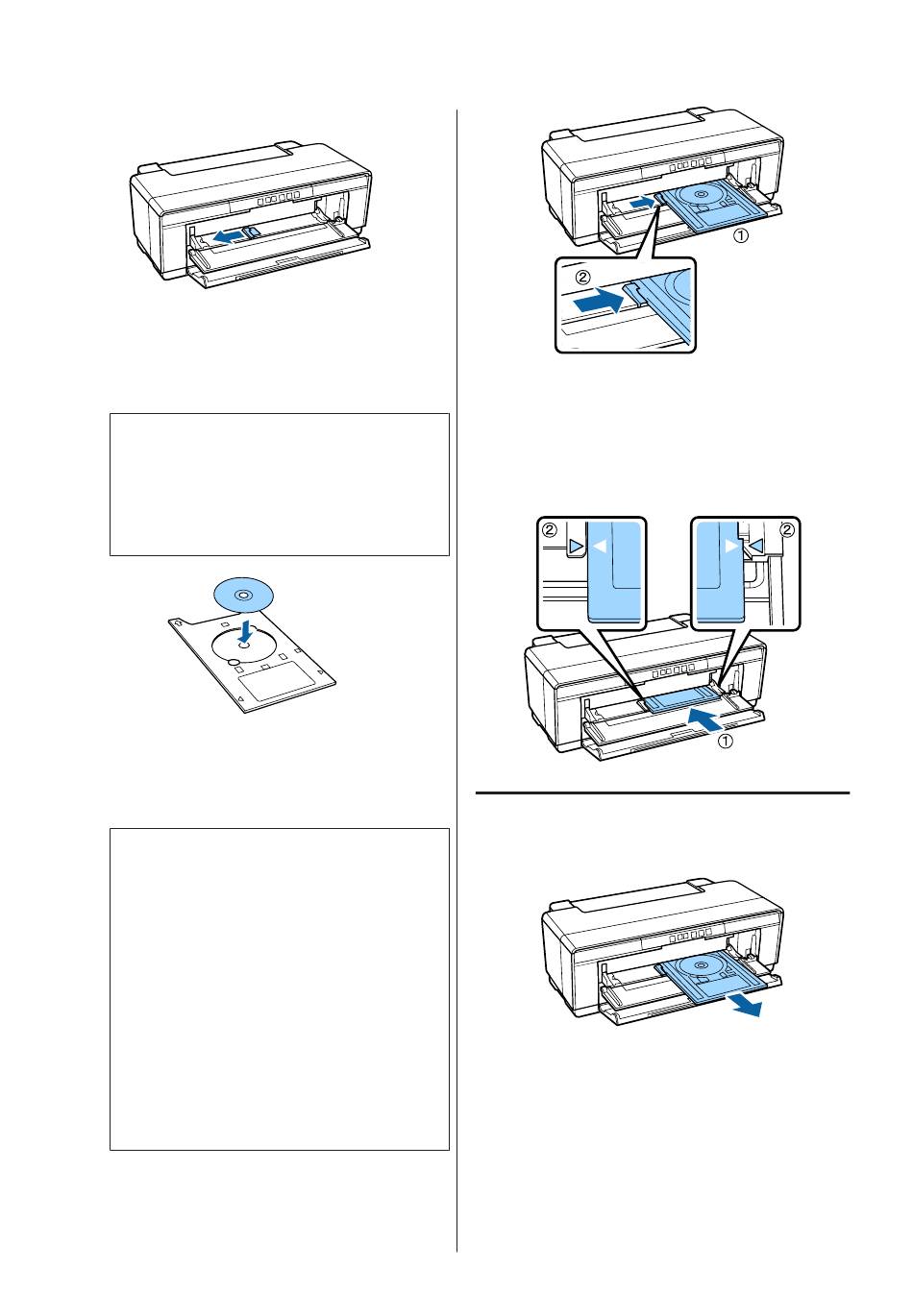 ①

②

②

②

①