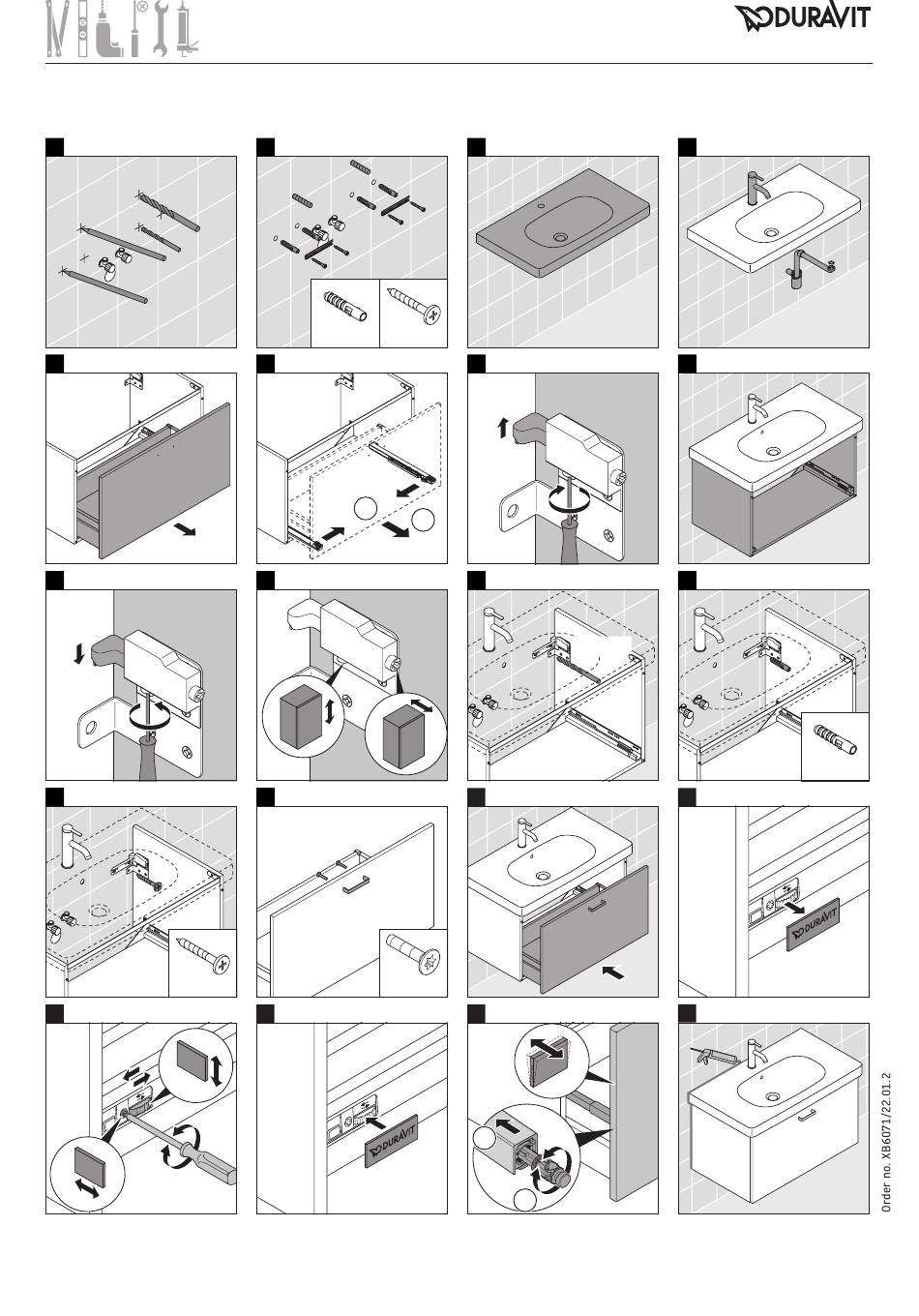 DURAVIT

DURAVIT

DURAVIT

Order no. XB6071/22.01.2