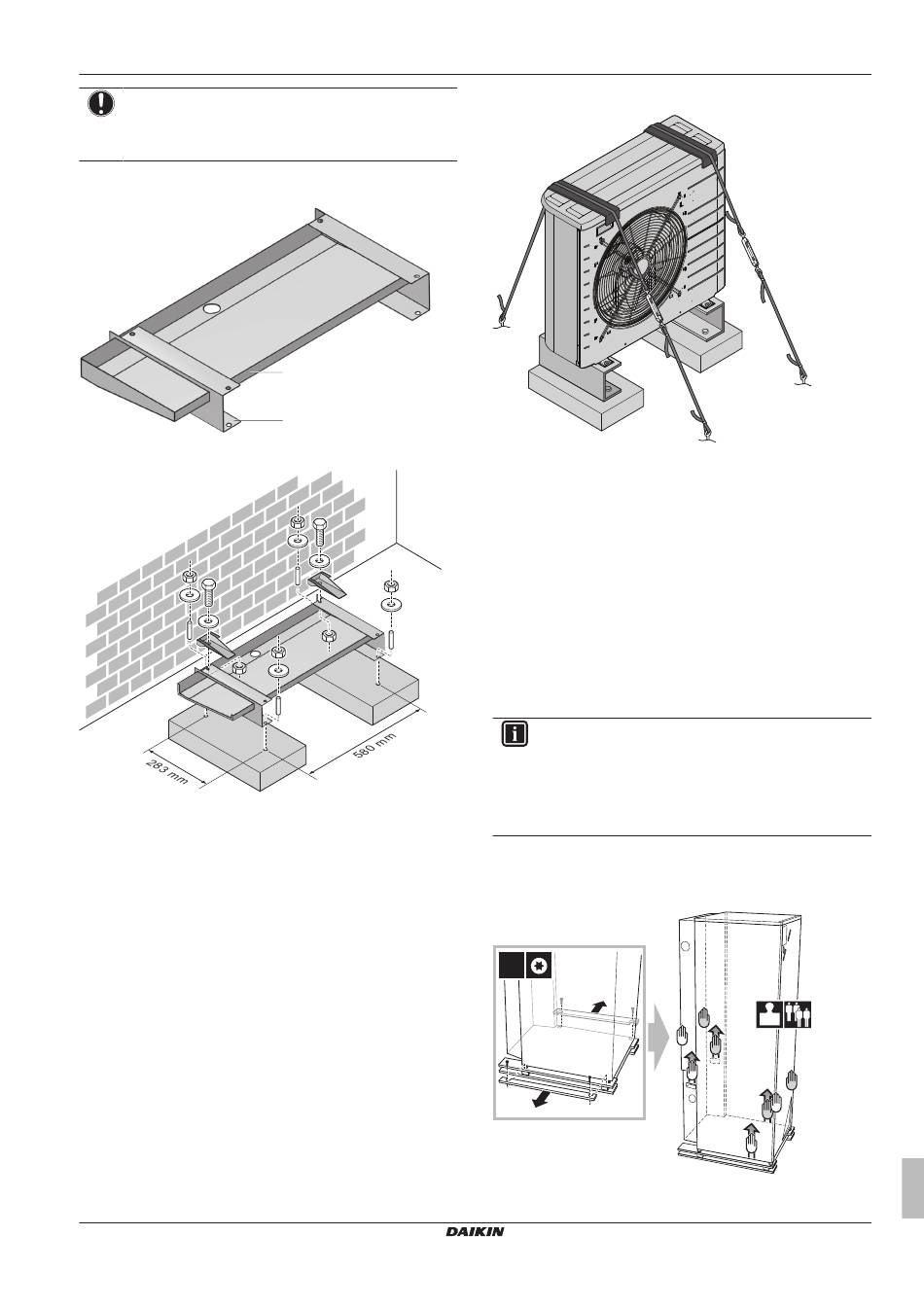 283 mm

580 mm

DAIKIN