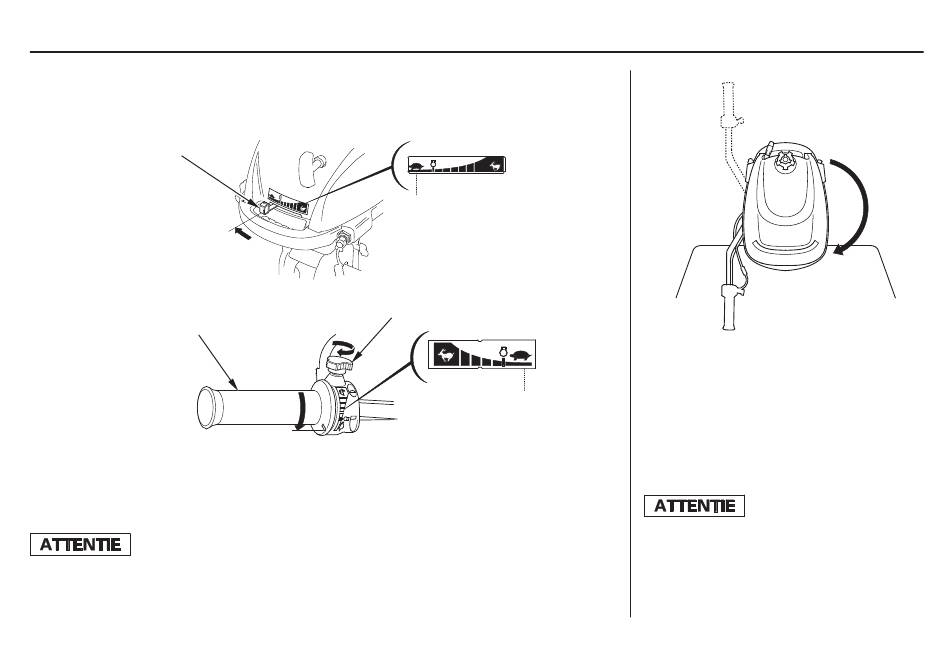 ATTENTIE

ATTENTIE