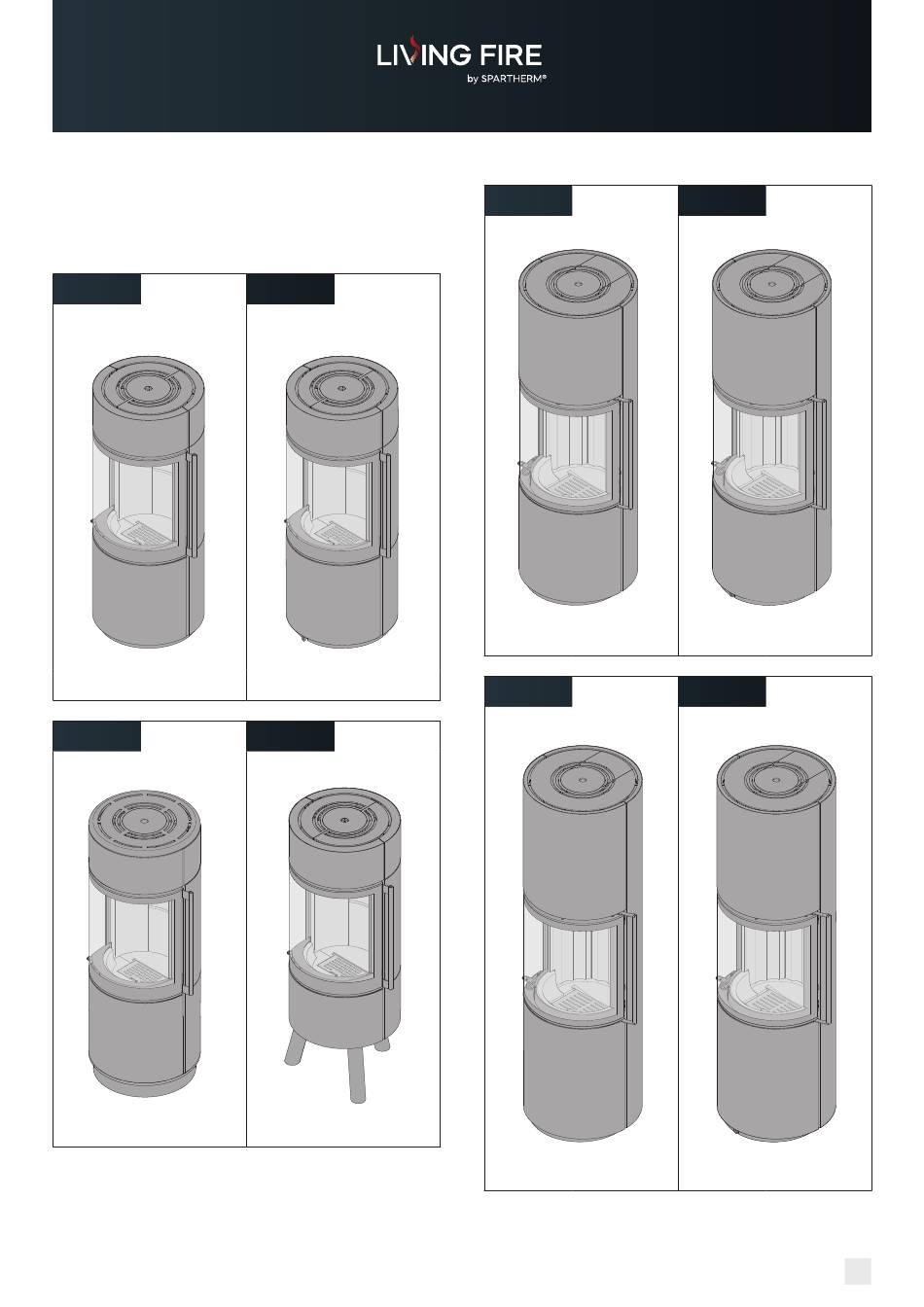 LIVING FIRE
by SPARTHERM®