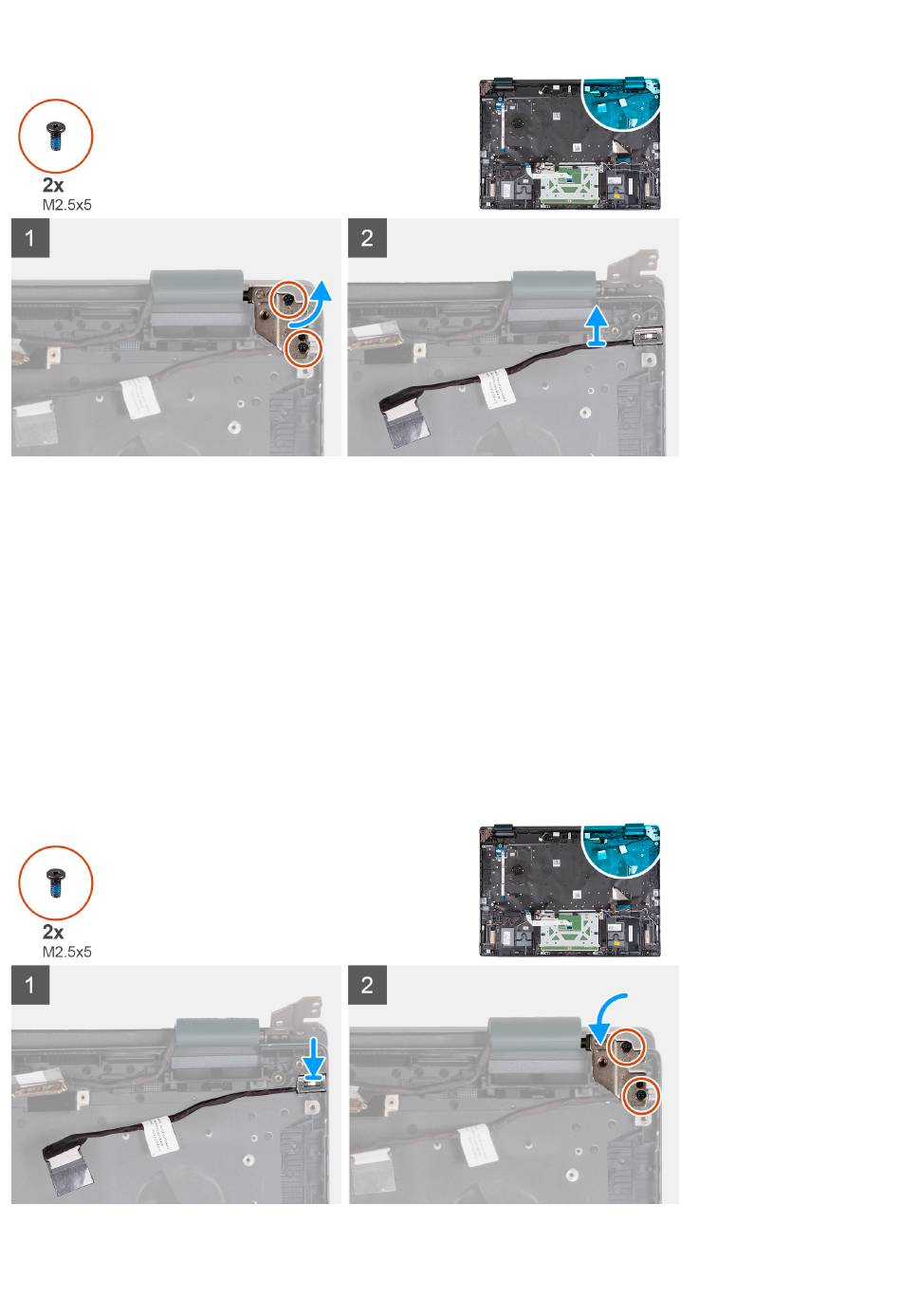 2x
M2.5x5

1

2

2x
M2.5x5

1

2