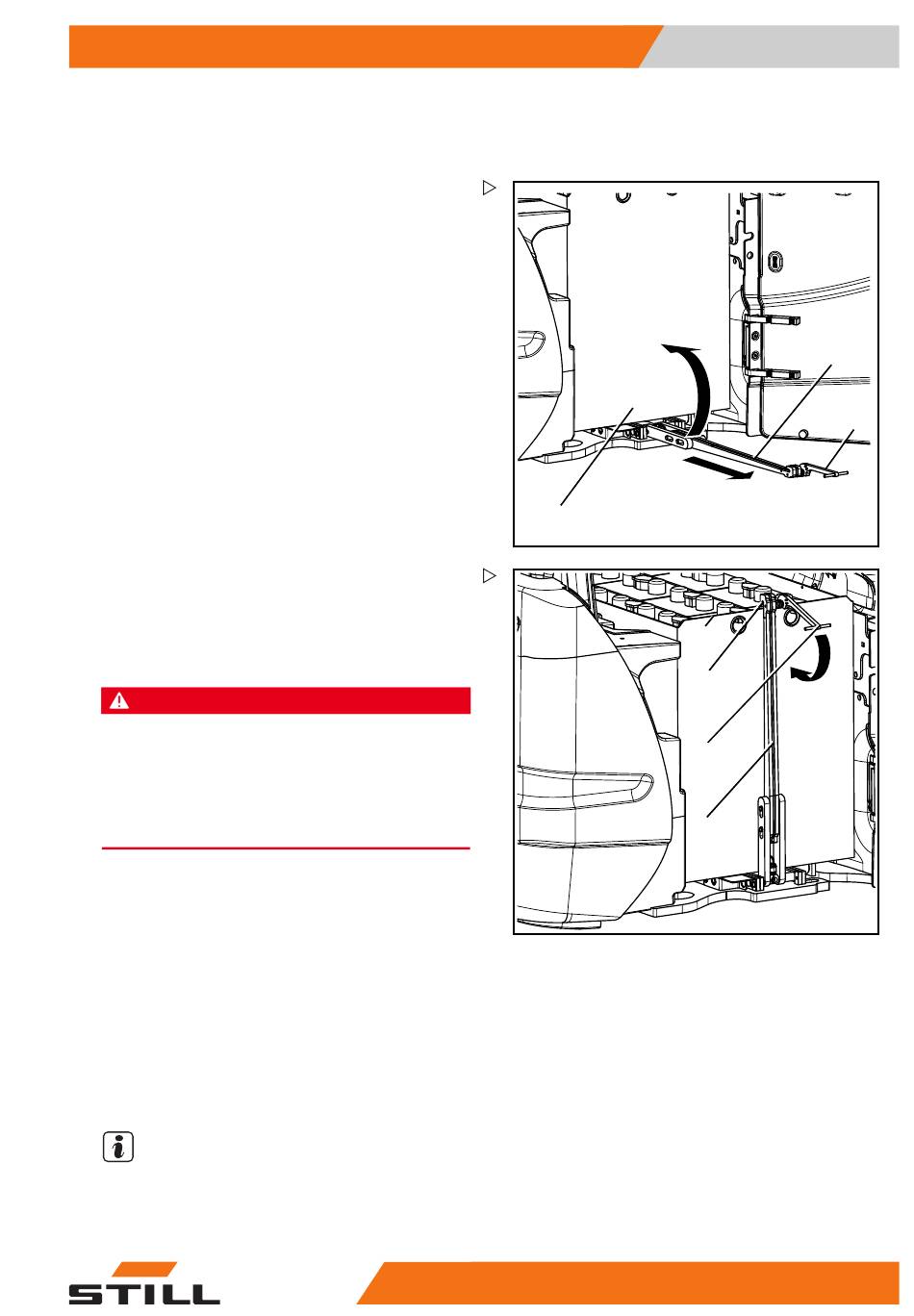 STILL