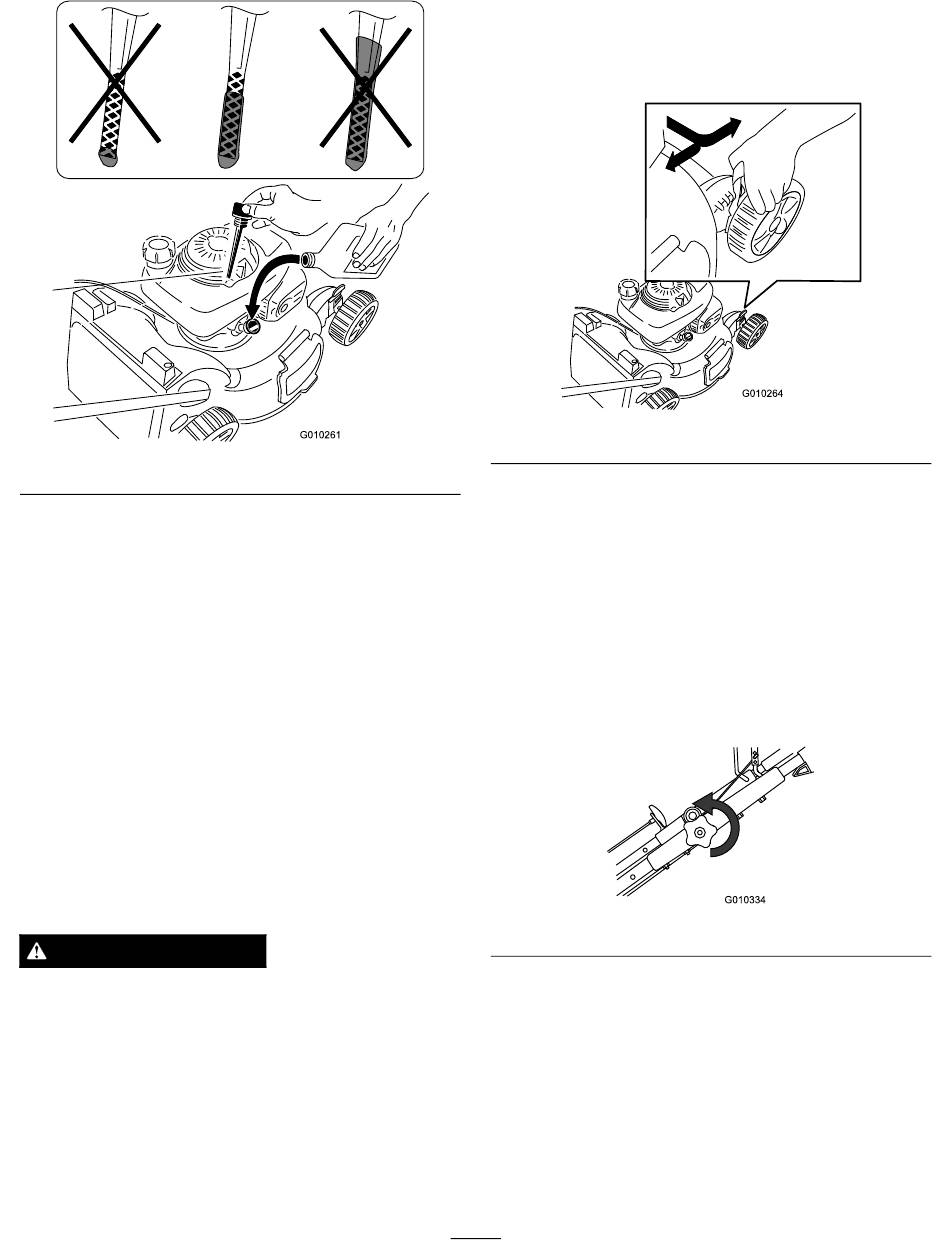 G010261

G010264

G010334