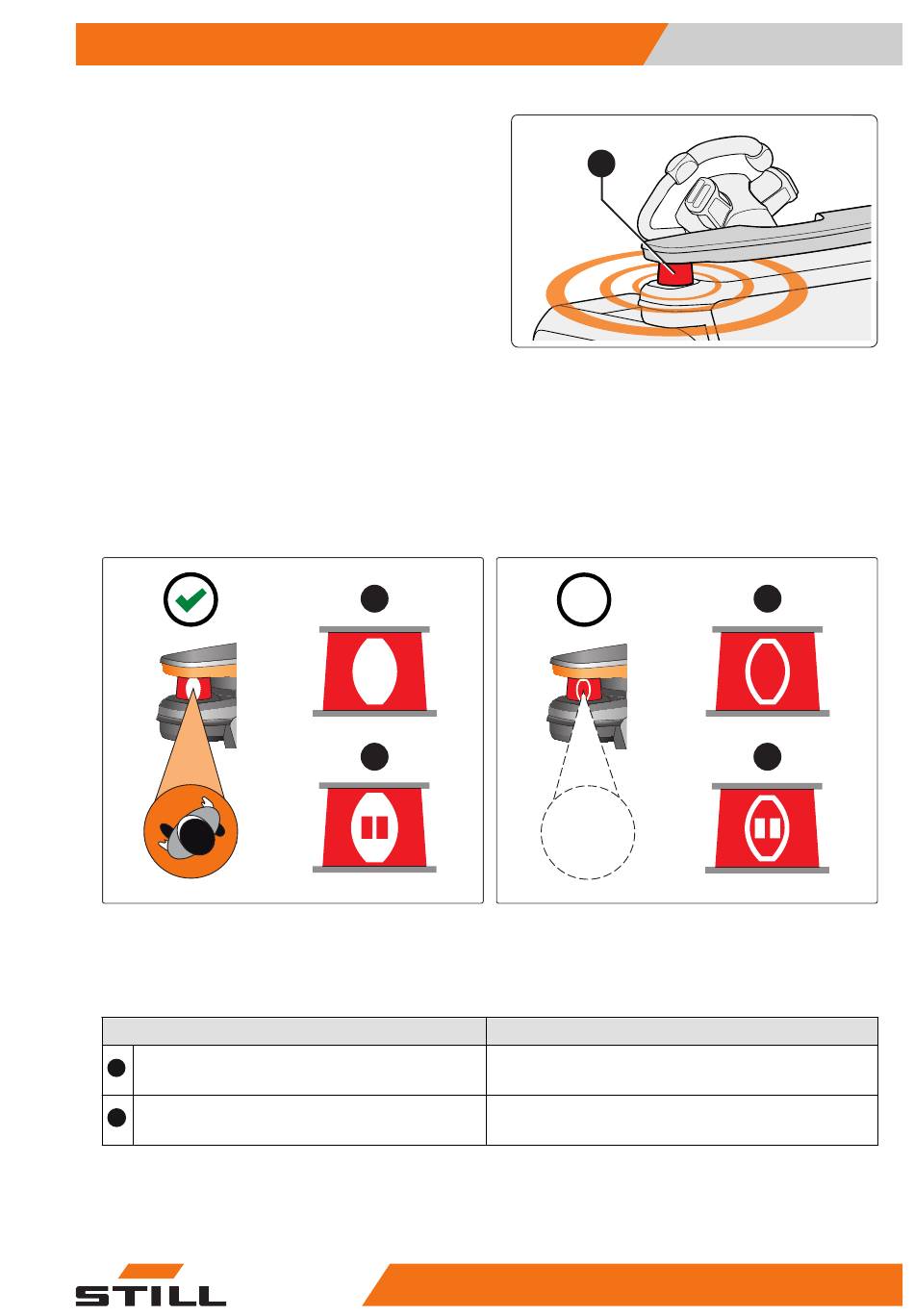 STILL