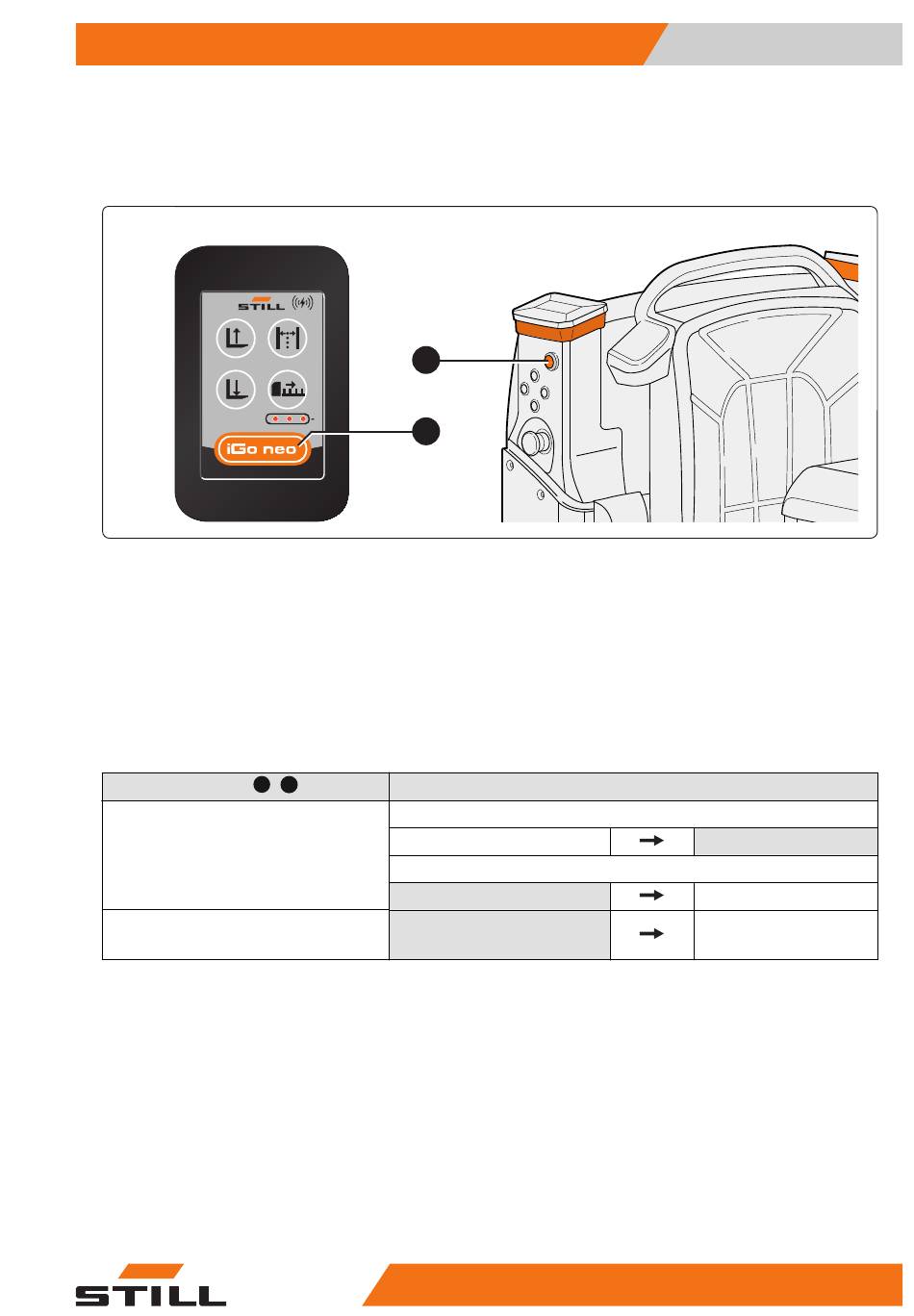 STILL

iGo neo

STILL