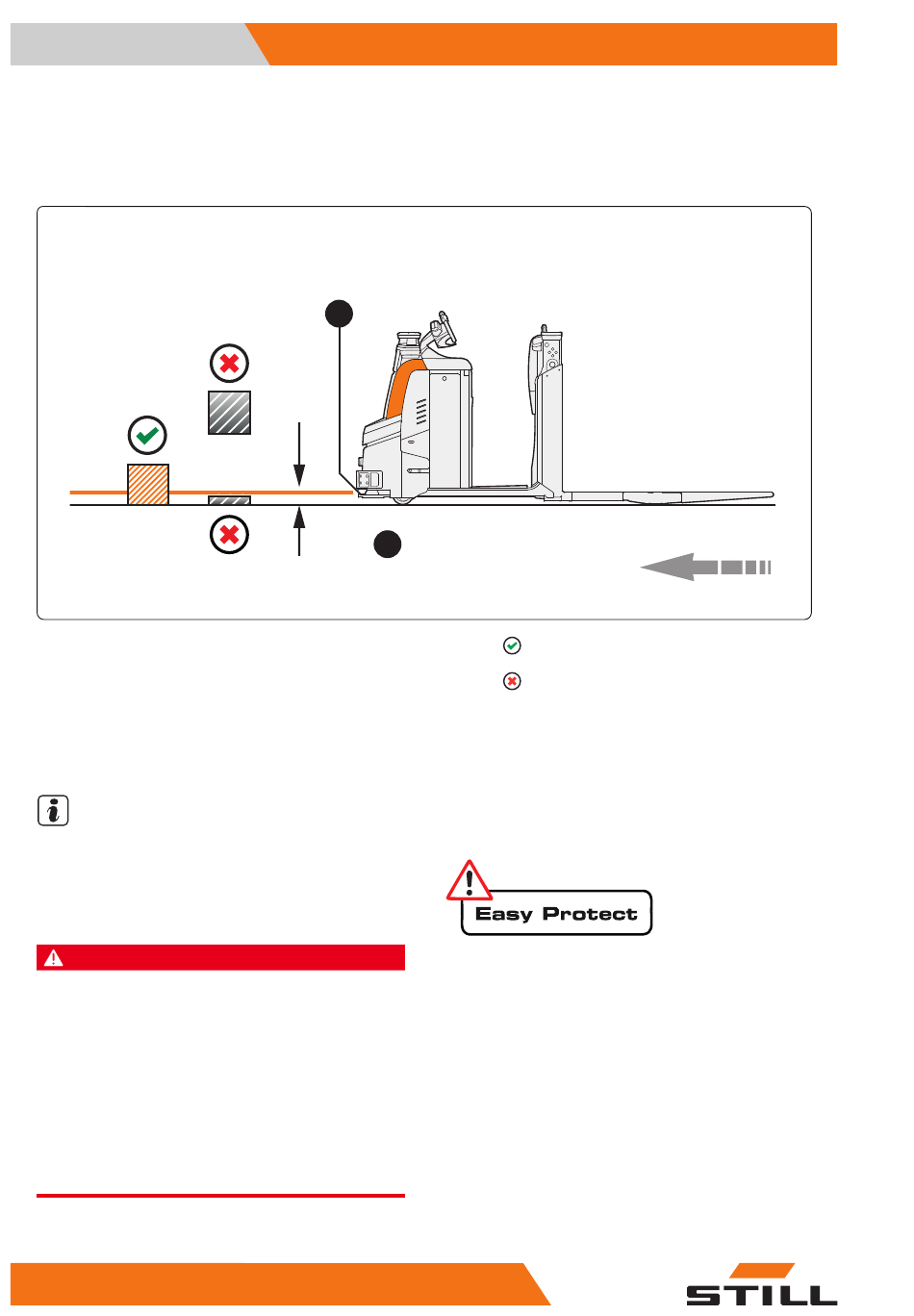 Easy Protect

STILL