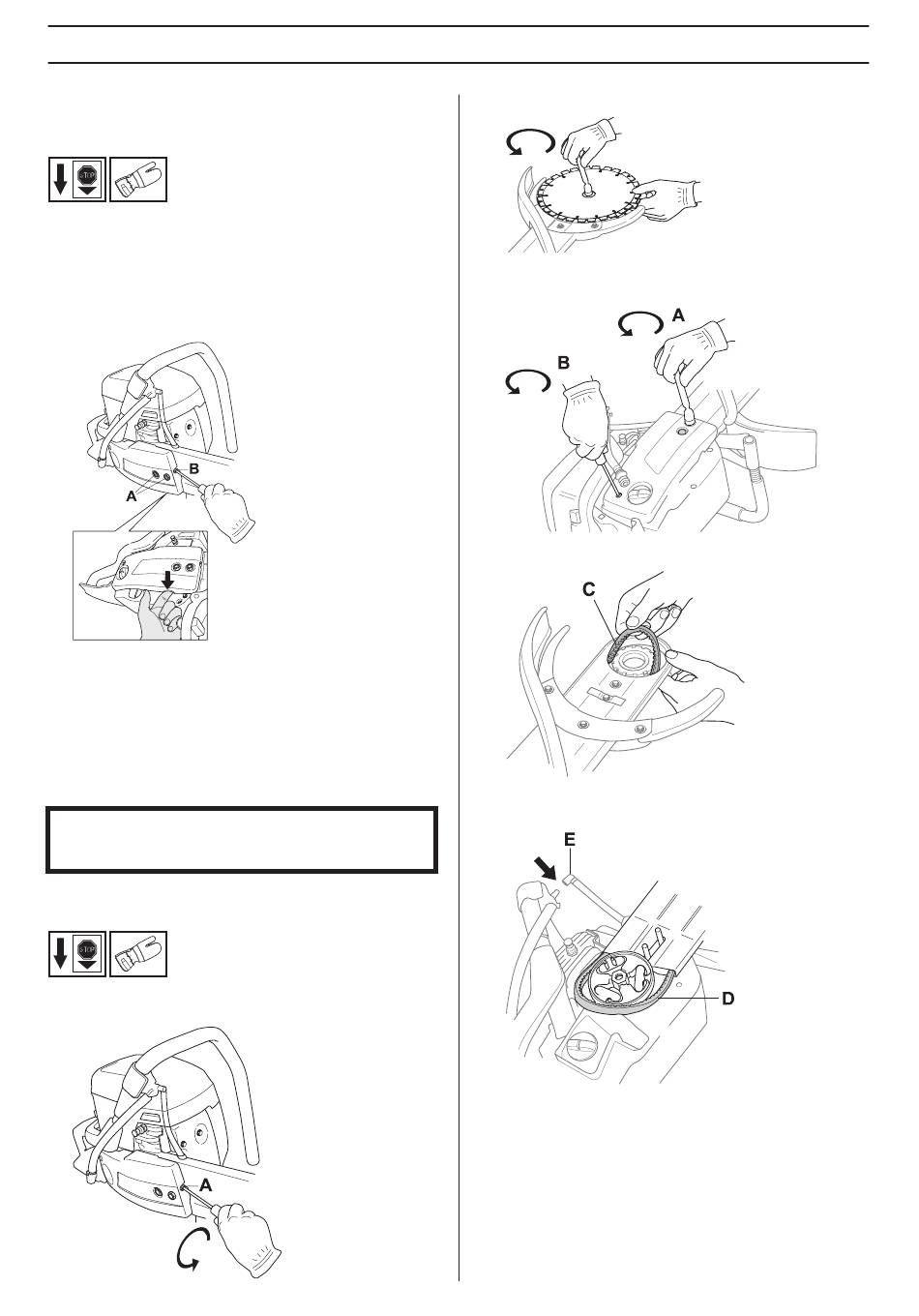 STOP

B

A

STOP

A

A

B

C

E

D