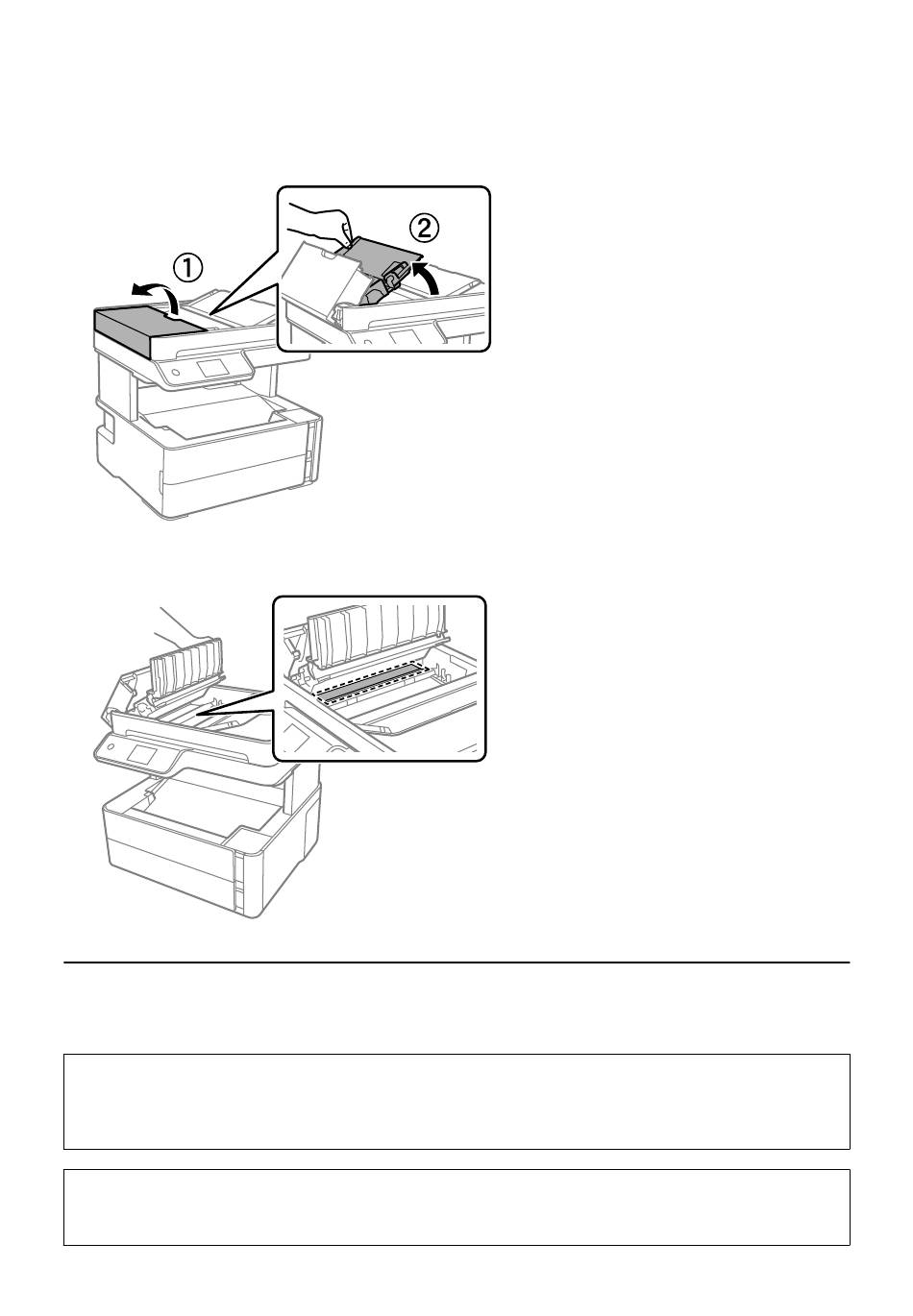 ①

②