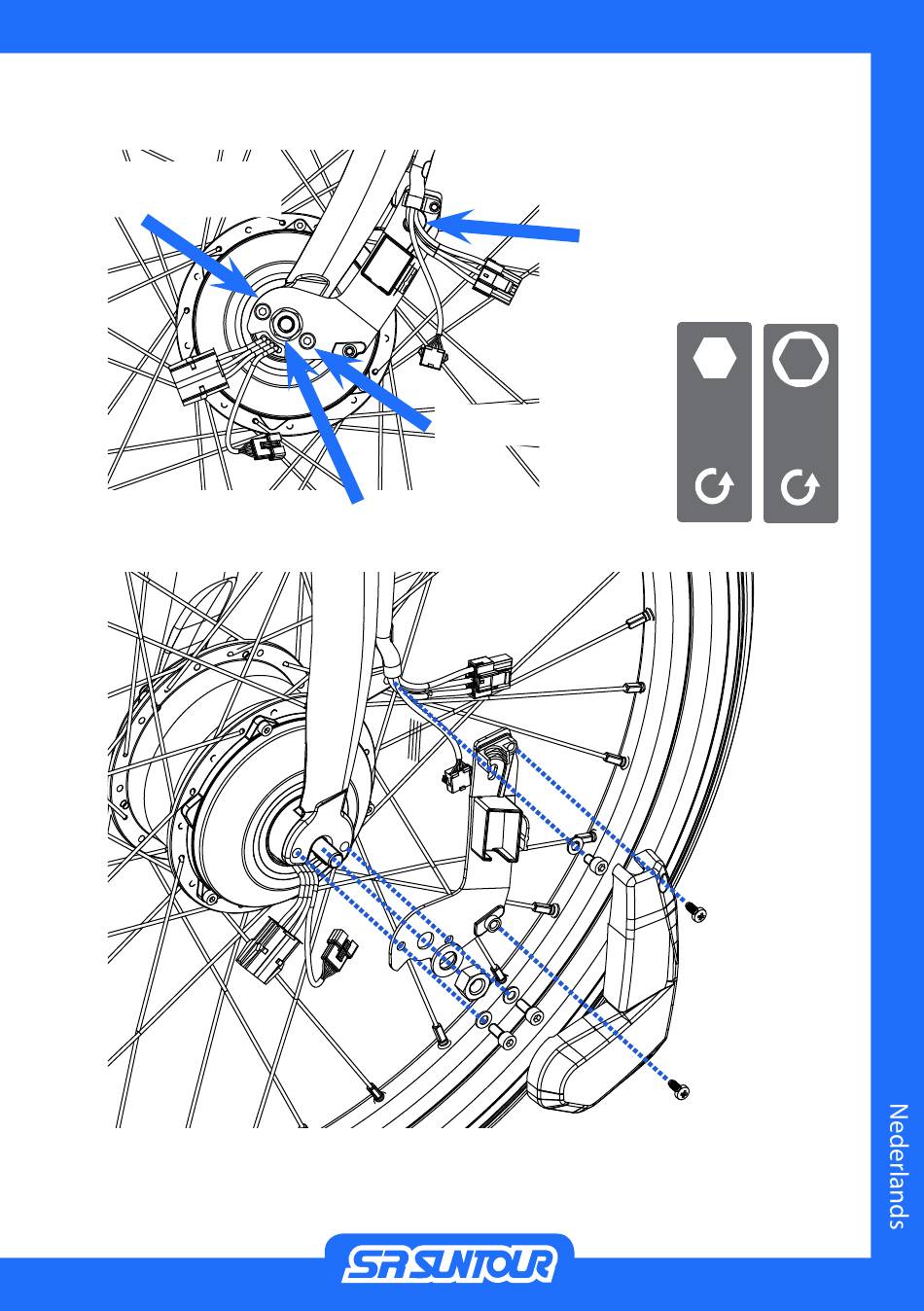 Nederlands

SR SUNTOUR