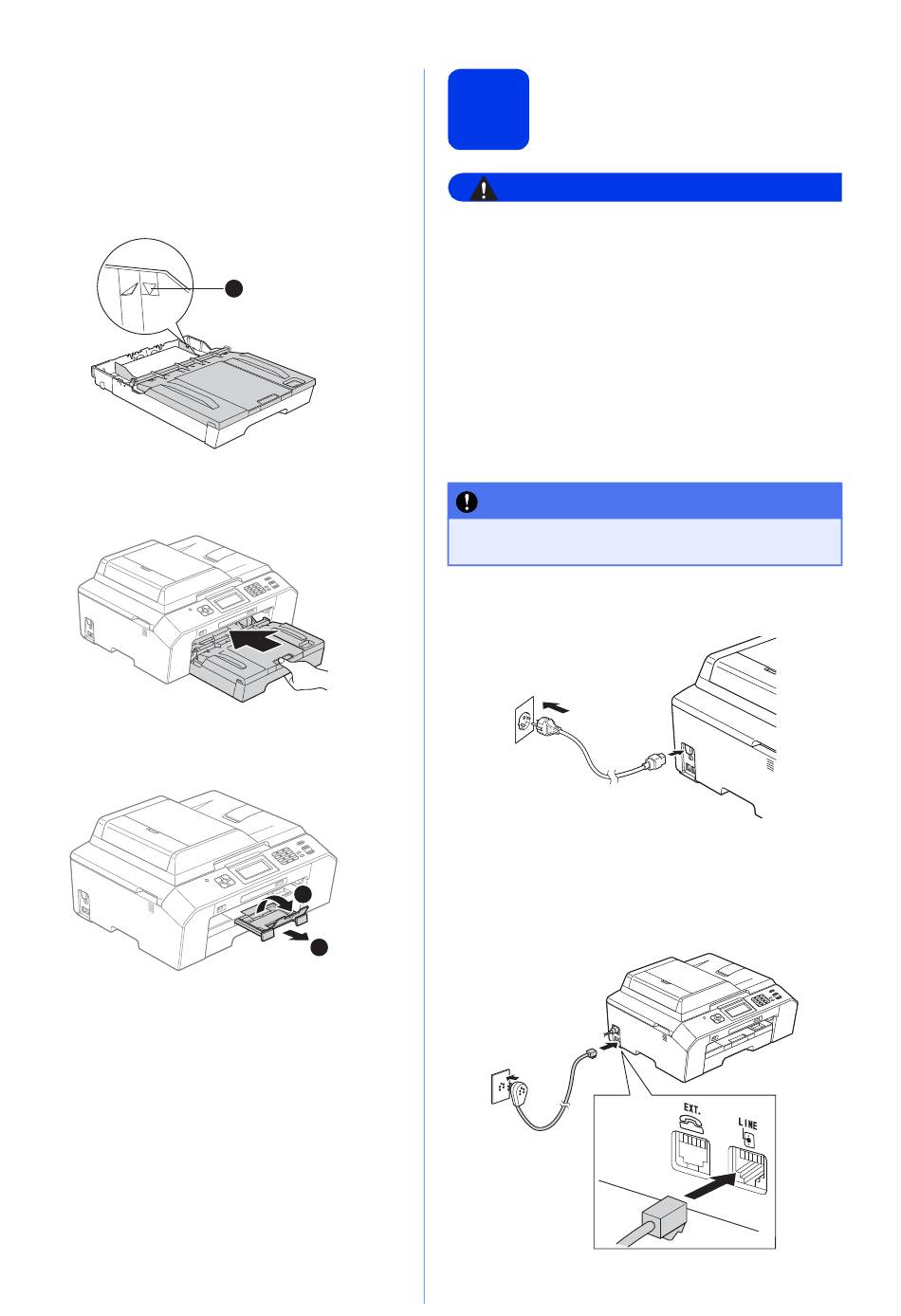 EXT.

LINE