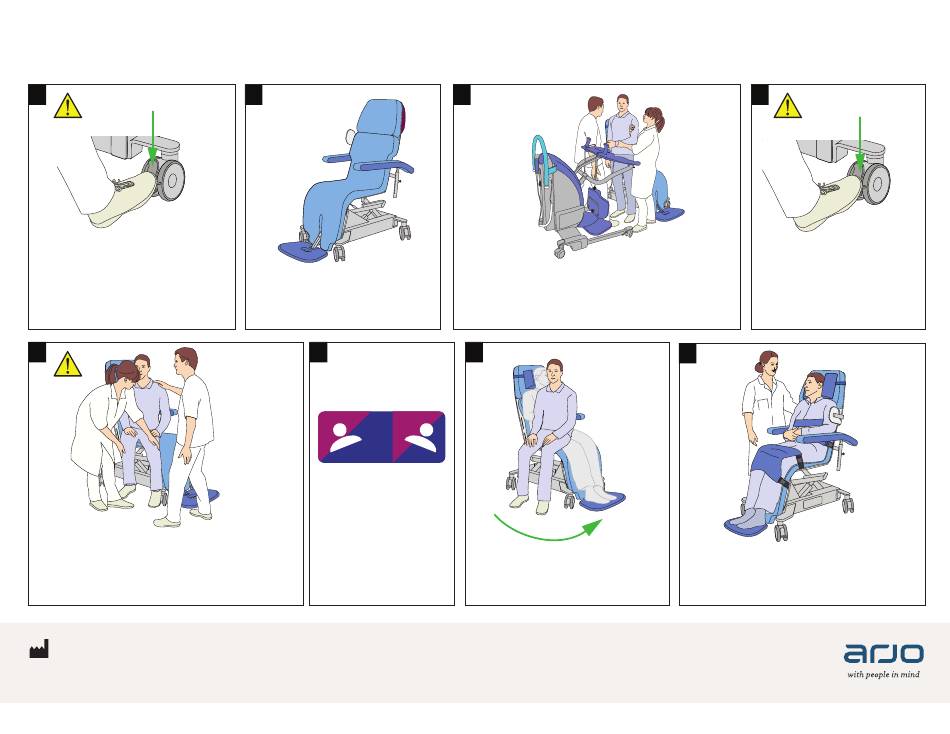 arjo
with people in mind