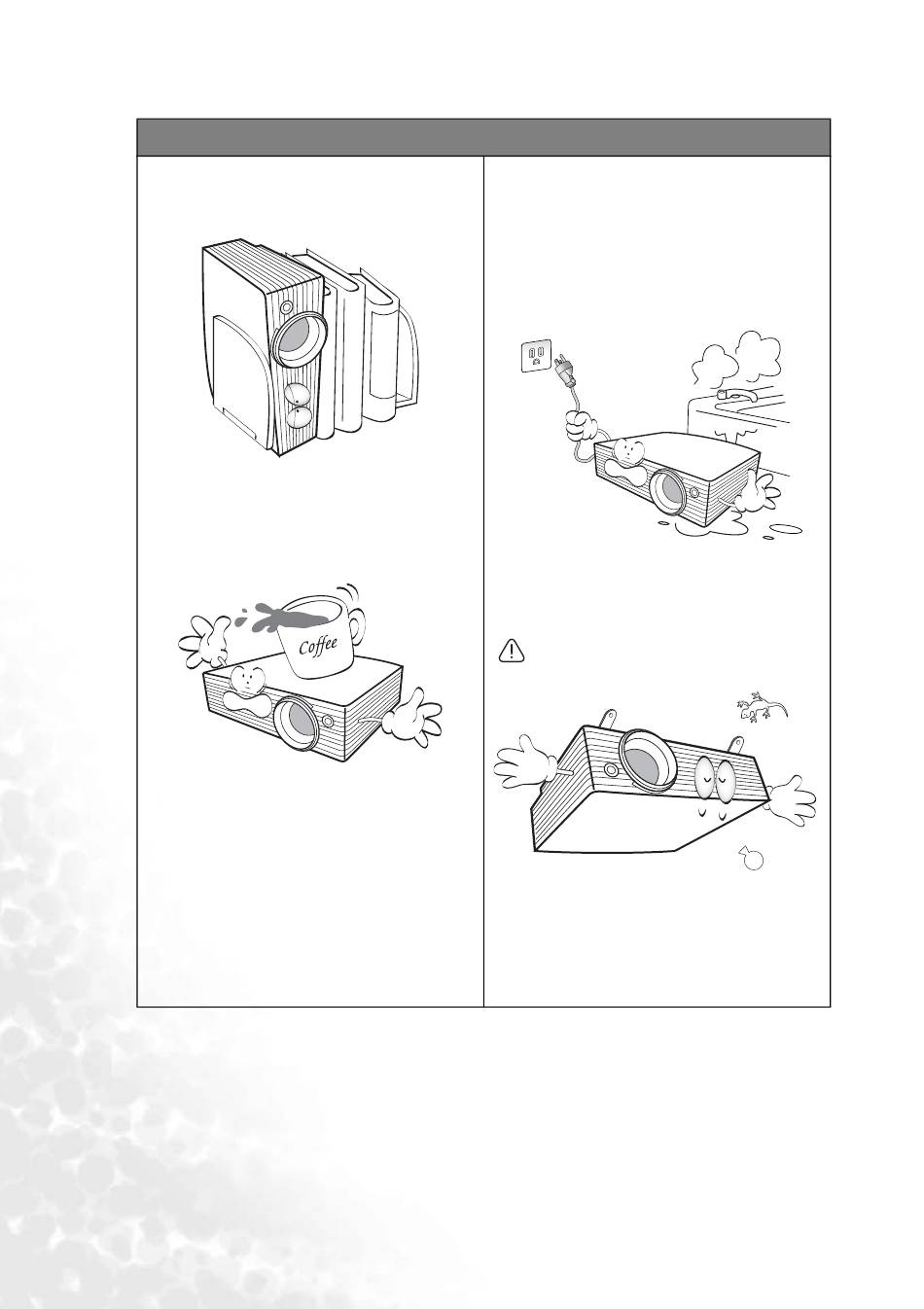 Coffee