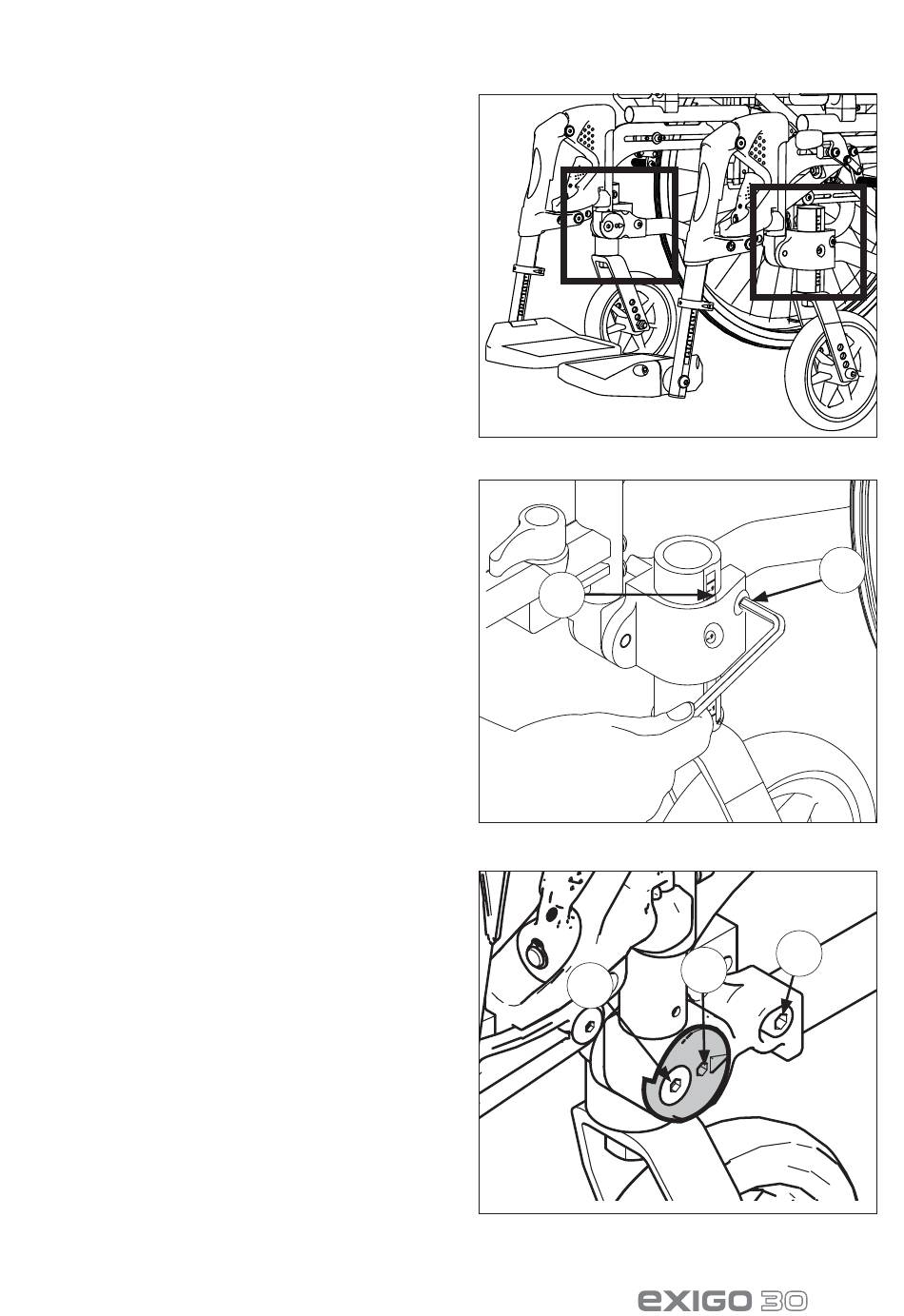 exigo 30