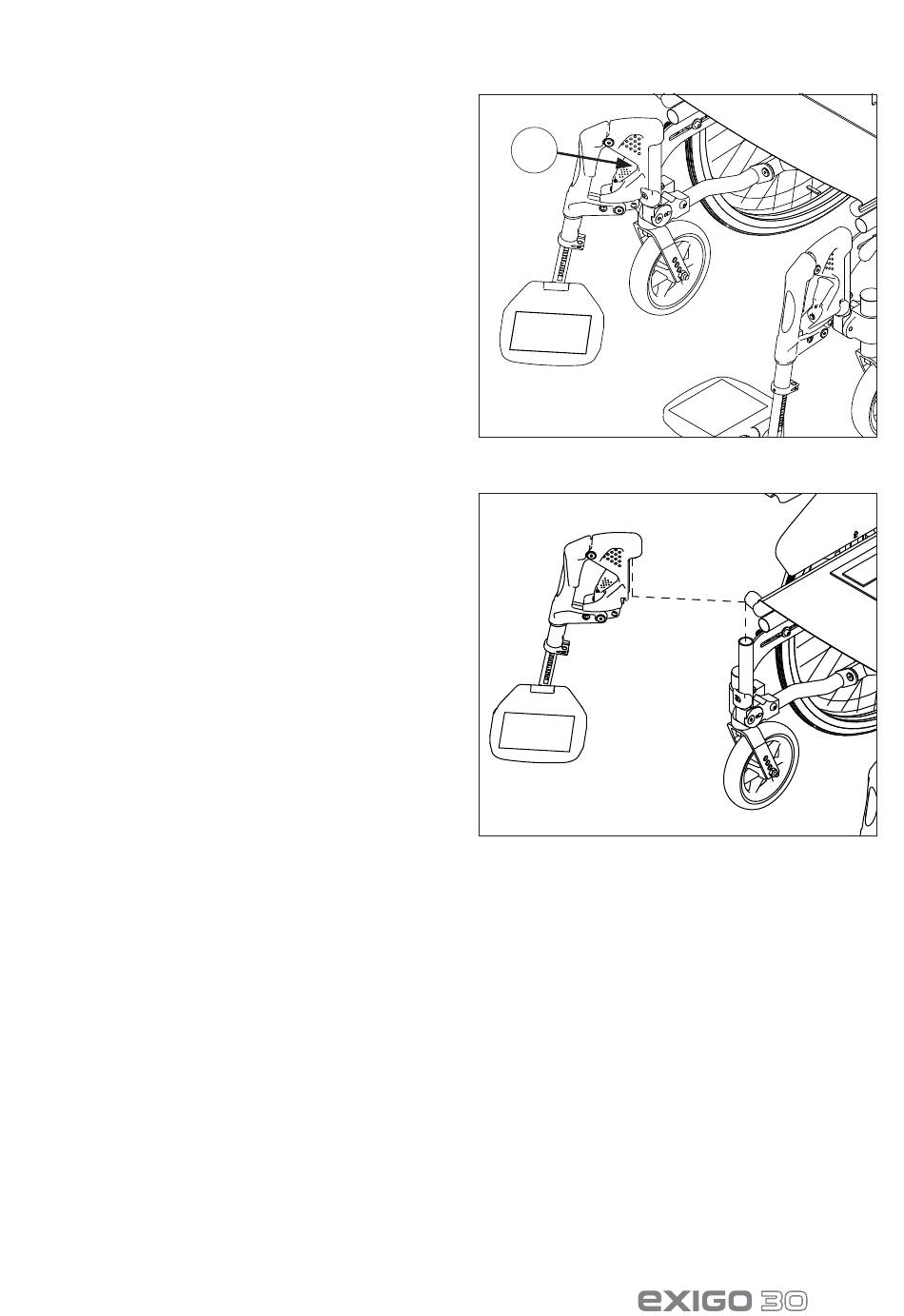 exigo 30