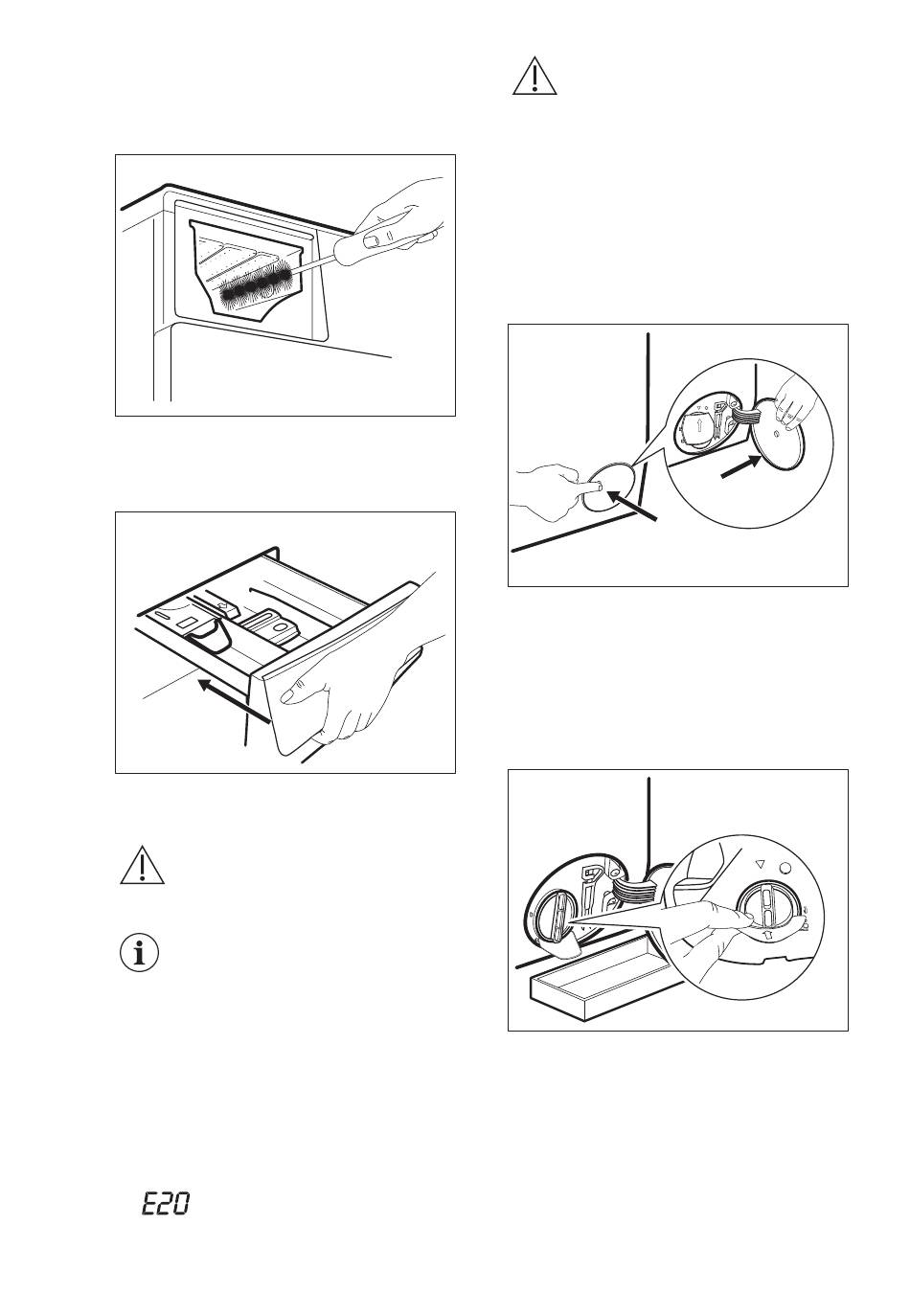 E20