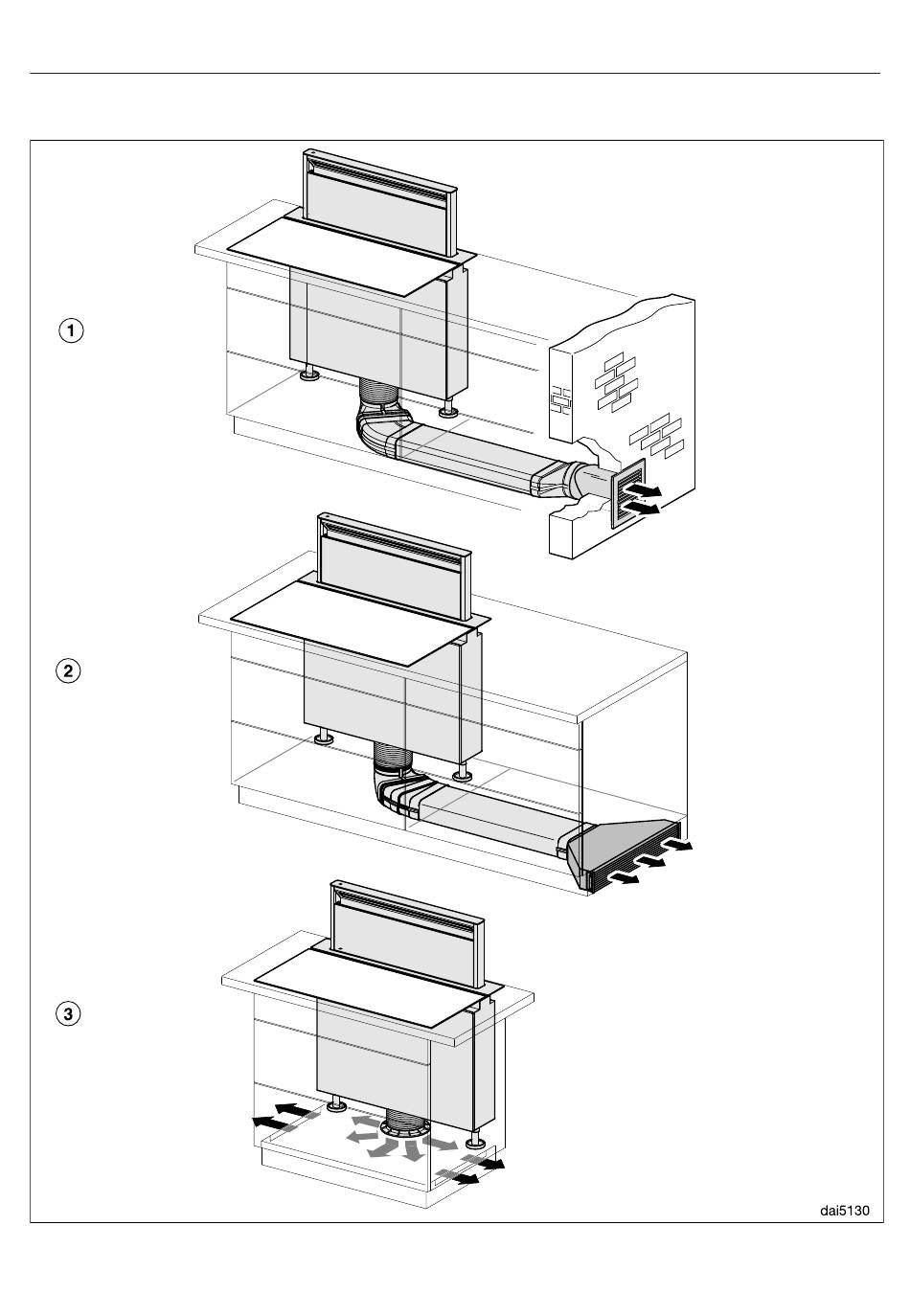 1

2

3

dai5130