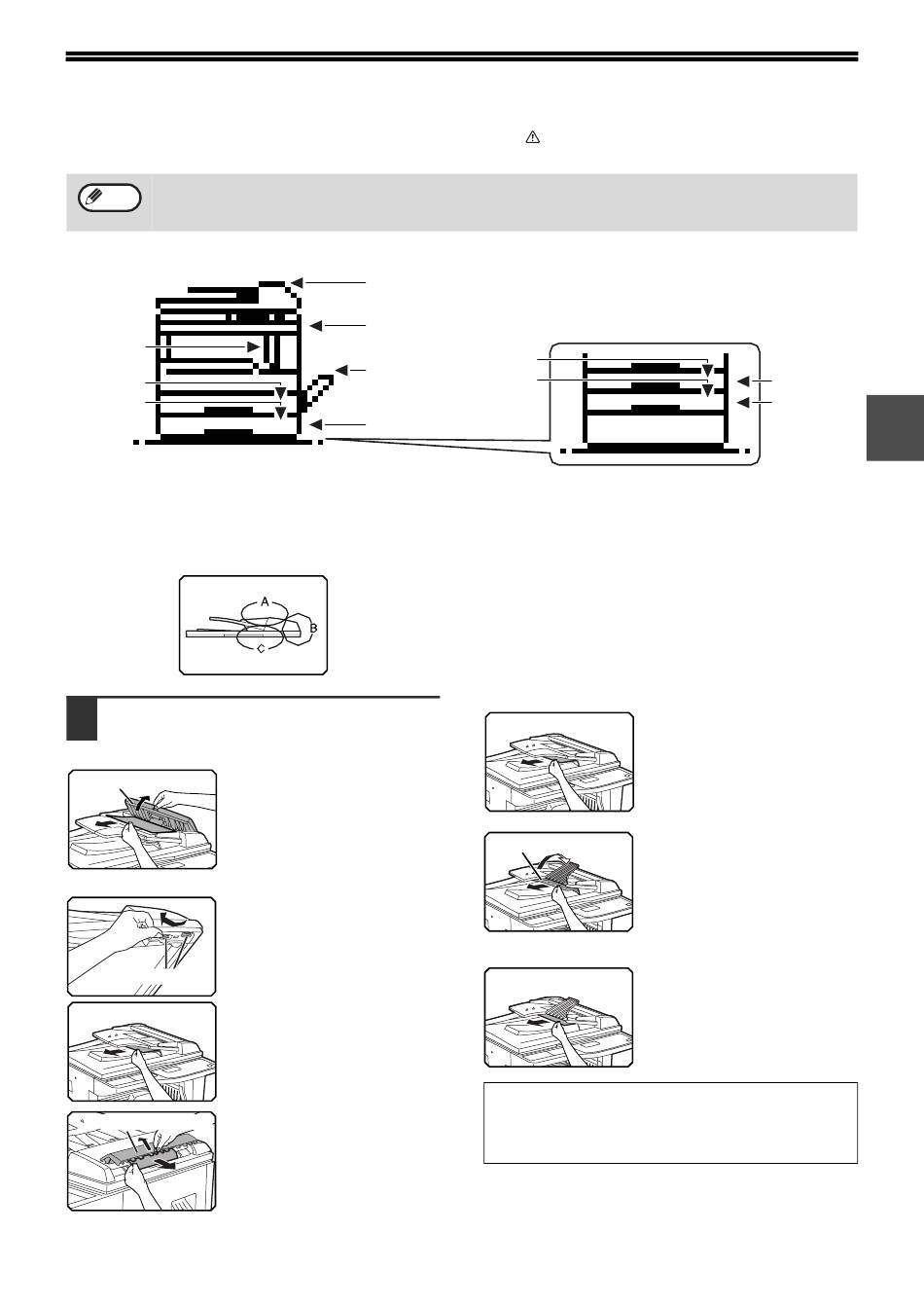 A

B

C