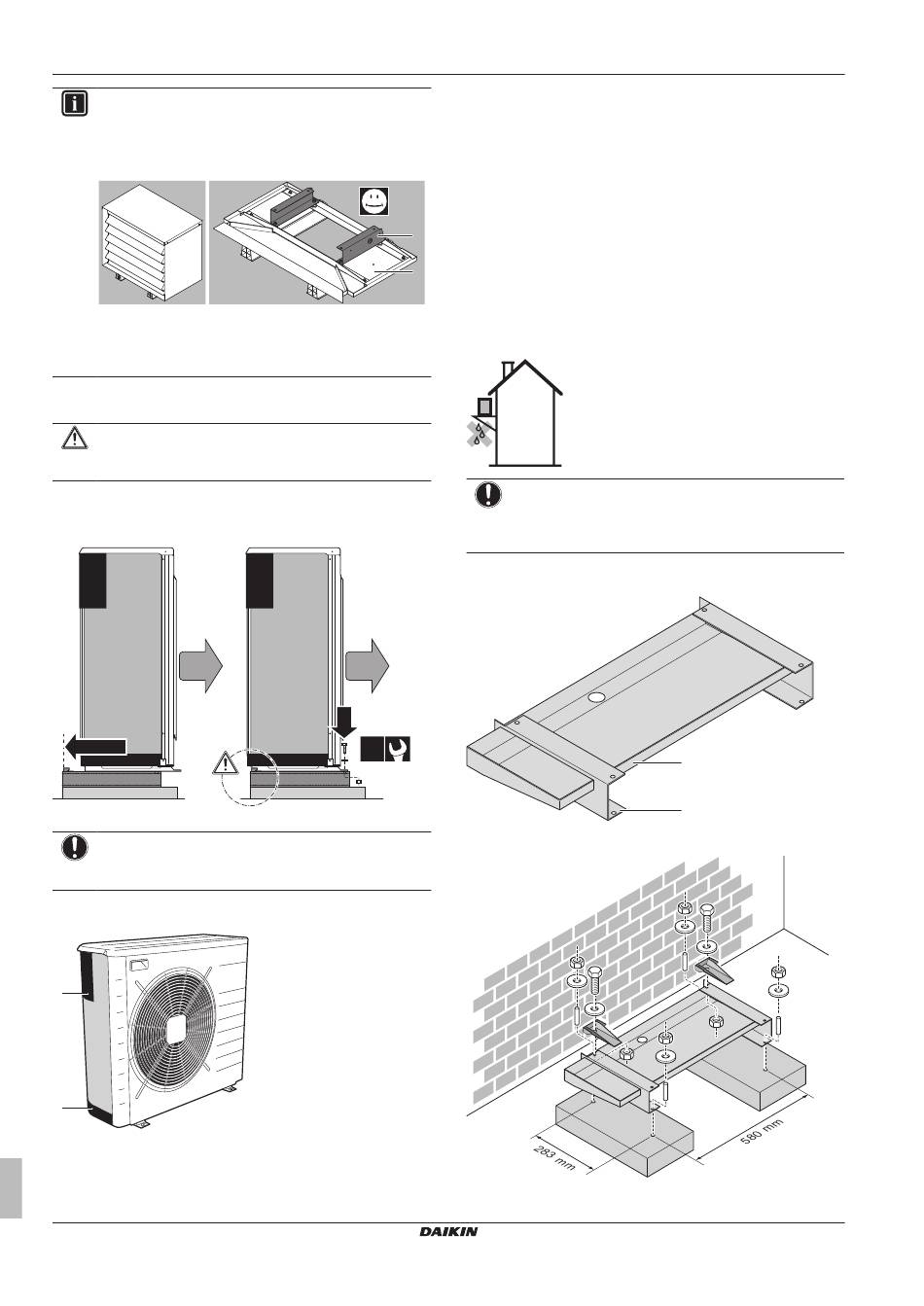 283 mm

580 mm

DAIKIN