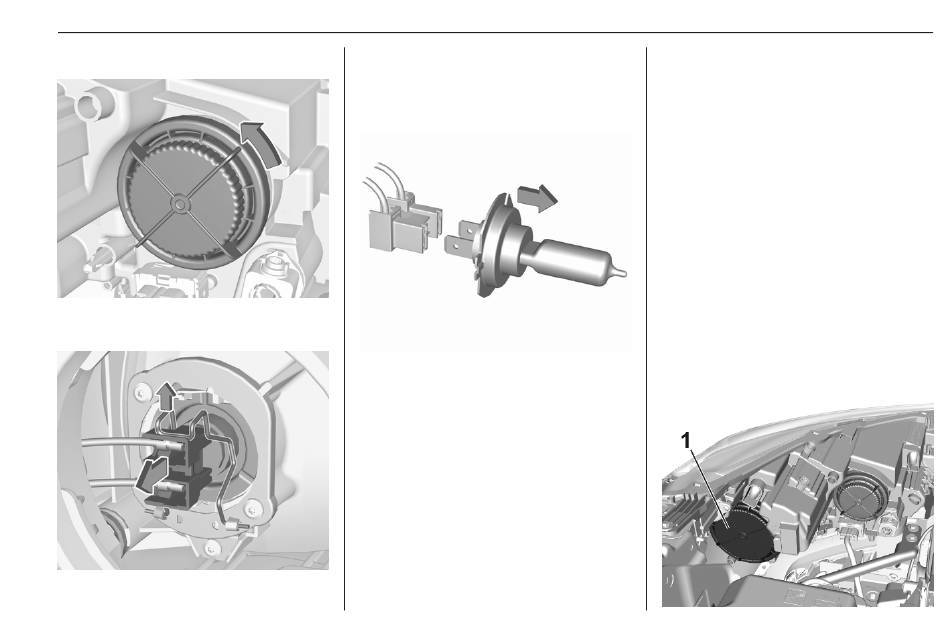 1