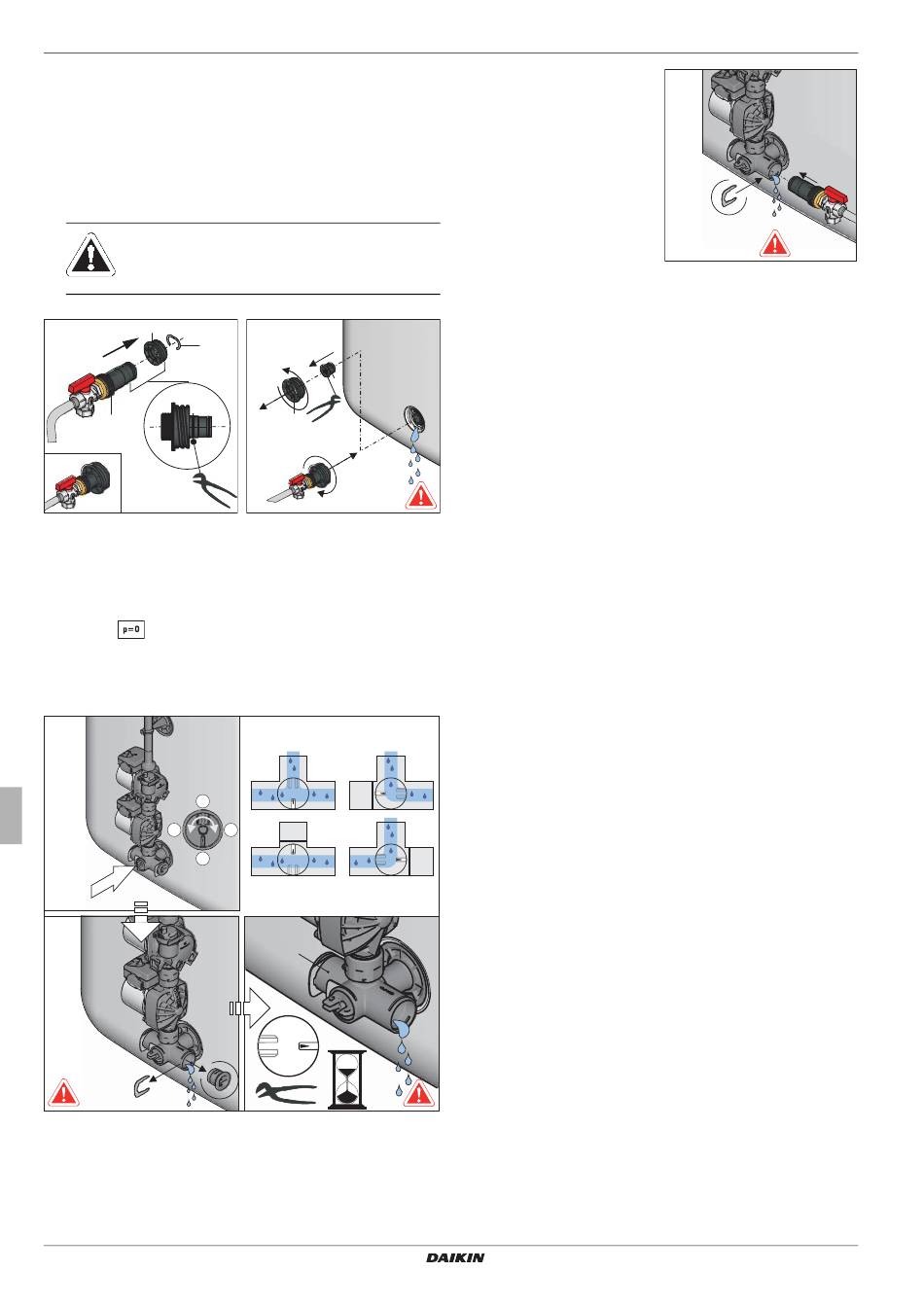 p=0

DAIKIN