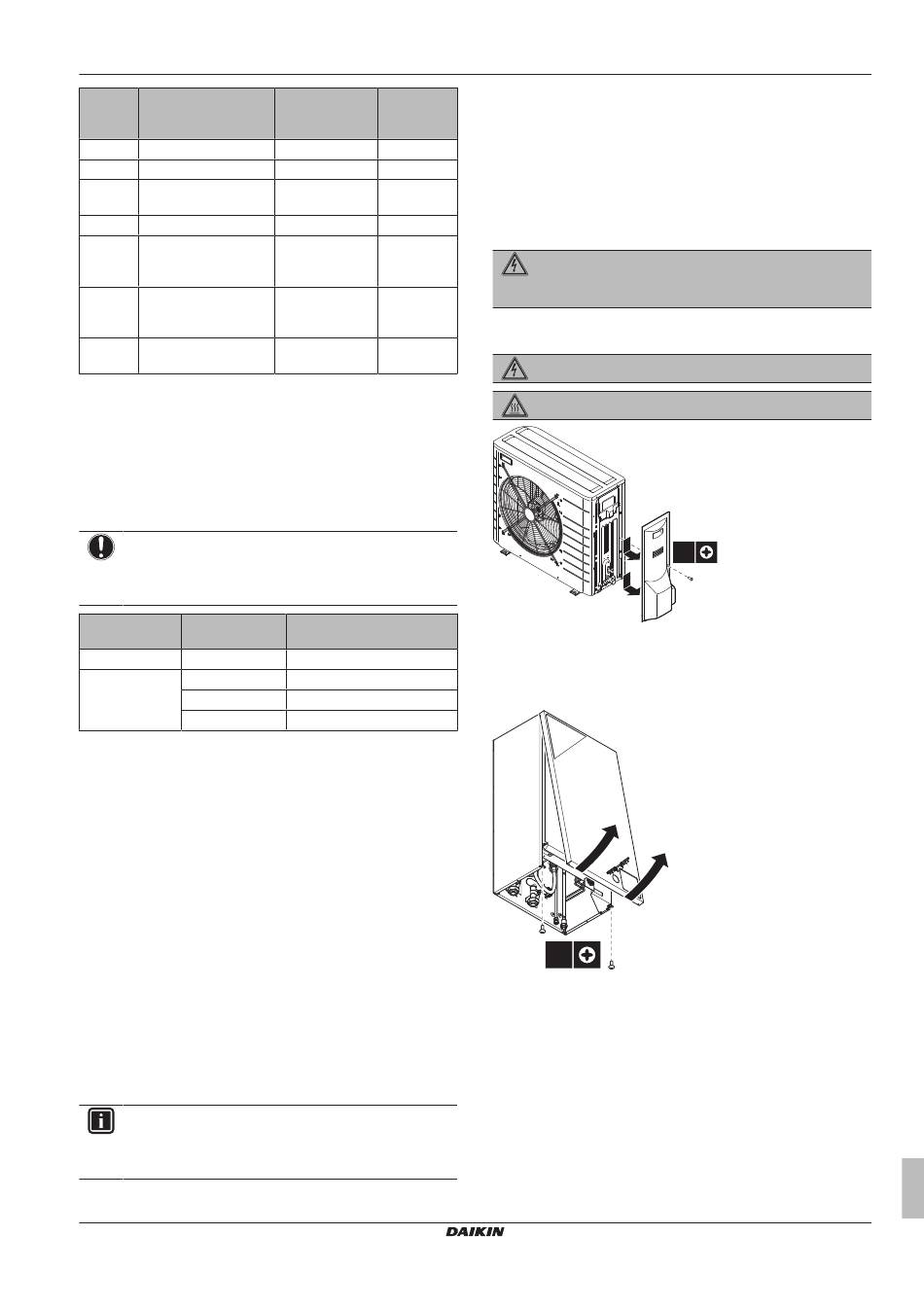 DAIKIN