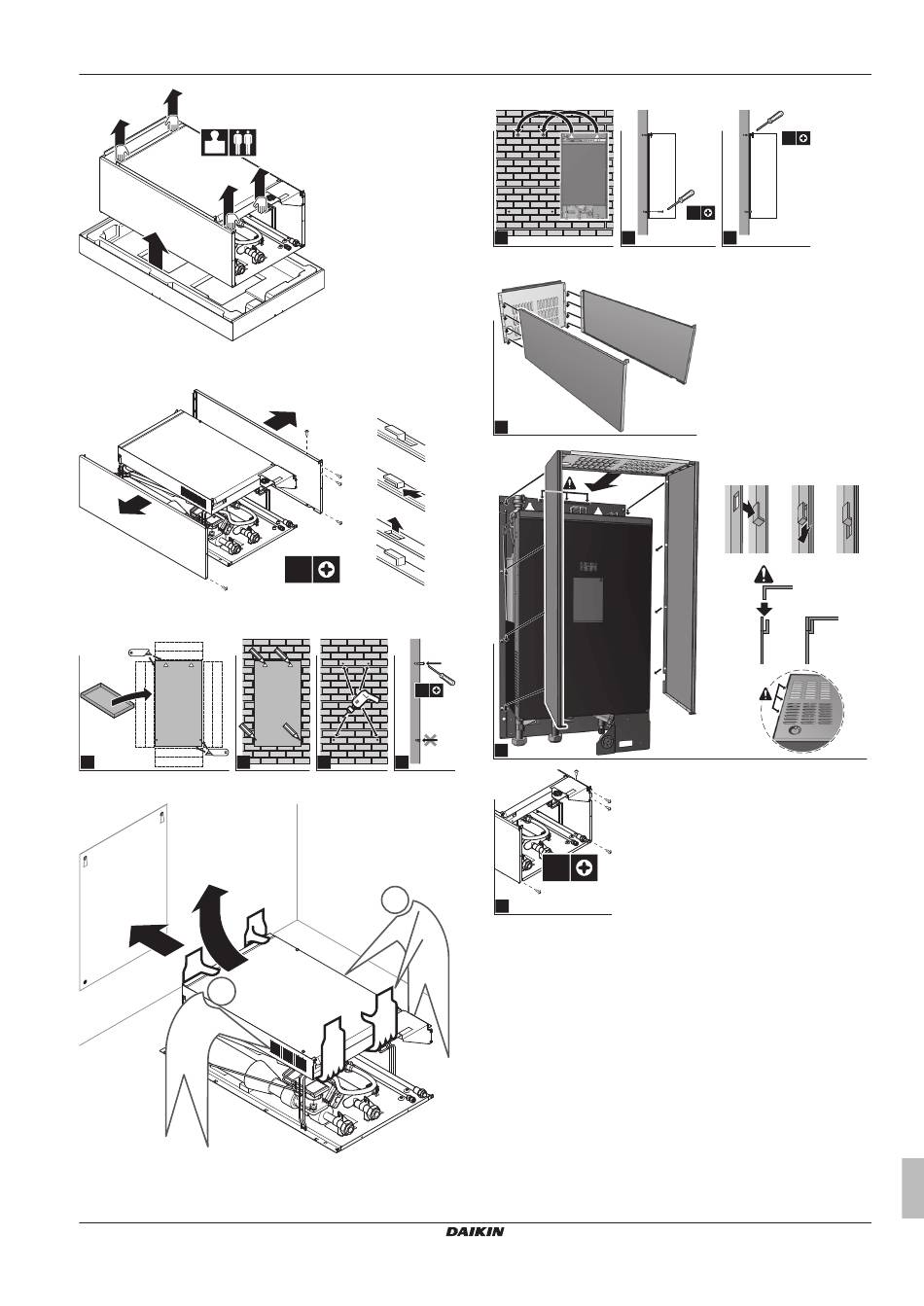 DAIKIN