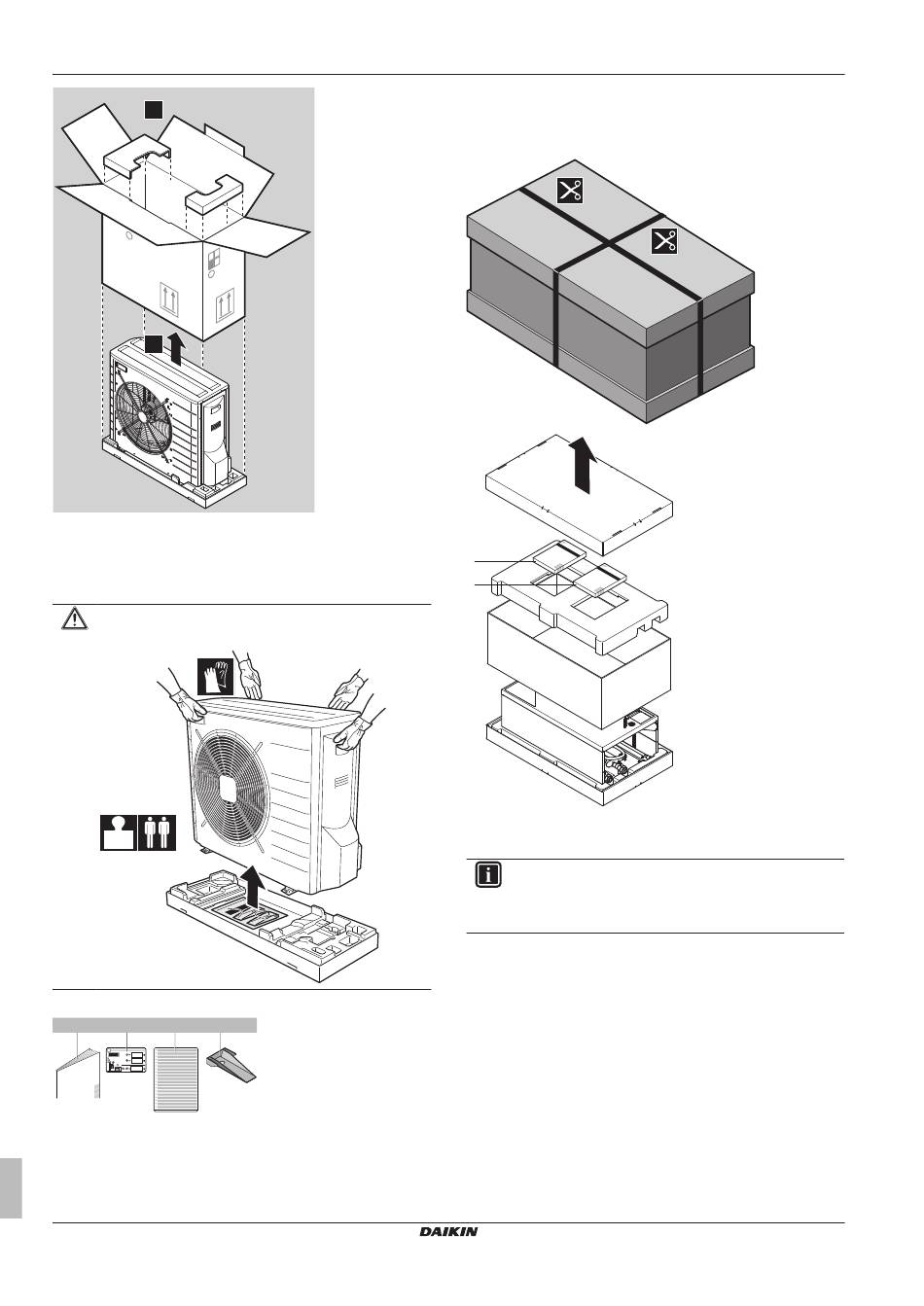 DAIKIN